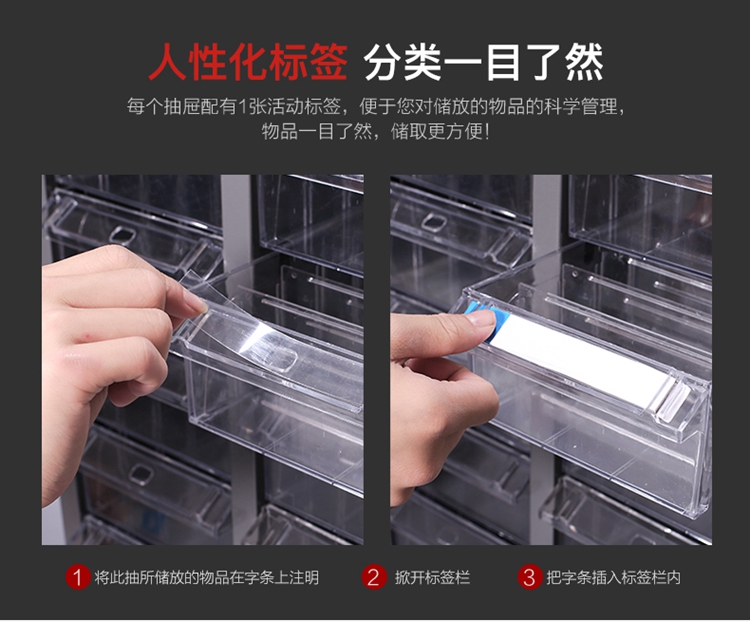 人性化标签 分类一目了然

每个抽屉配有1张活动标签，便于您对储放的物品的科学管理，物品一目了然，储取更方便!

1 将此抽所储放的物品在字条上注明

2 掀开标签栏

3 把字条插入标签栏内