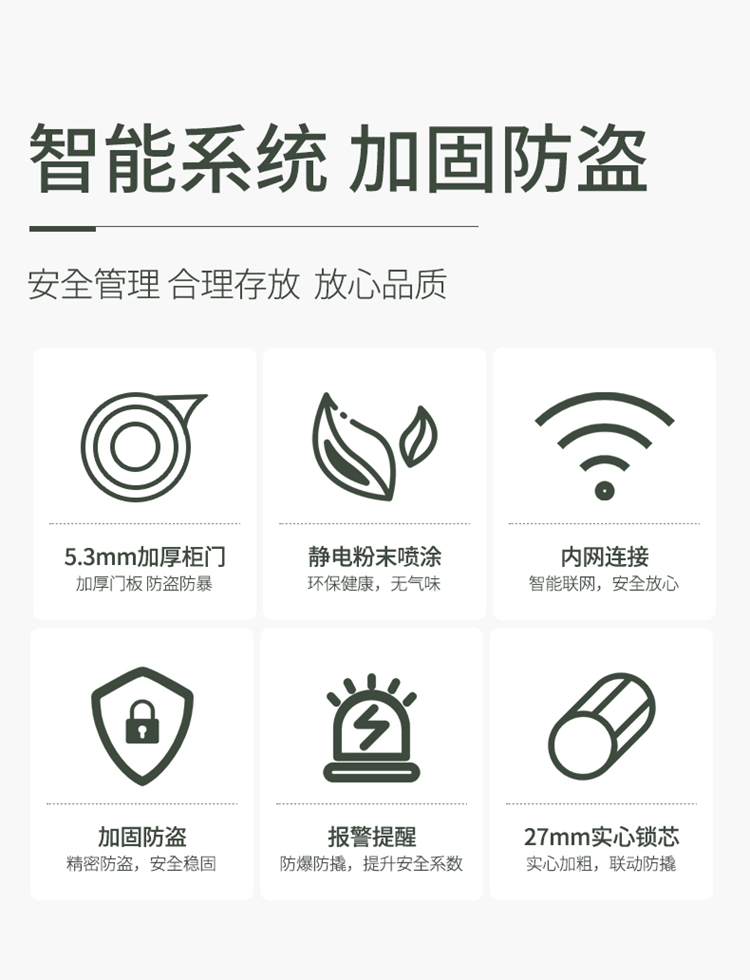 智能系统 加固防盗

安全管理 合理存放 放心品质

5.3mm加厚柜门
加厚门板 防盗防暴

静电粉末喷涂
环保健康，无气味

内网连接
智能联网，安全放心

加固防盗
精密防盗，安全稳固

报警提醒
防爆防撬，提升安全系数

27mm实心锁芯
实心加粗，联动防撬