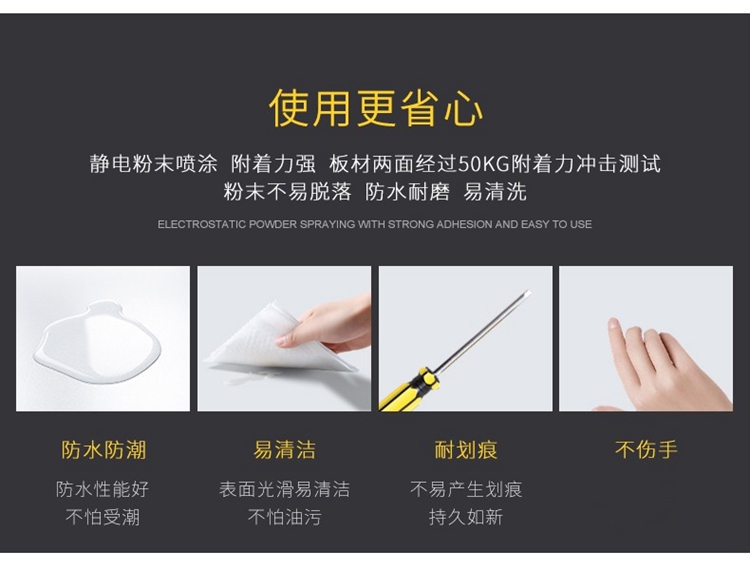 使用更省心

静电粉末喷涂 附着力强 板材两面经过50KG附着力冲击测试
粉末不易脱落 防水耐磨 易清洗

ELECTROSTATIC POWDER SPRAYING WITH STRONG ADHESION AND EASY TO USE

防水防潮

防水性能好
不怕受潮

易清洁

表面光滑易清洁
不怕油污

耐划痕

不易产生划痕
持久如新

不伤手