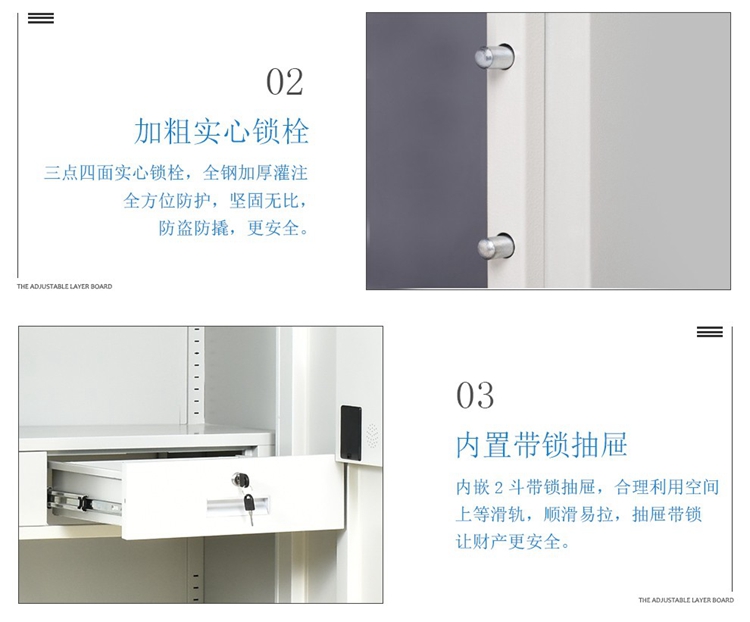 02

加粗实心锁栓

三点四面实心锁栓，全钢加厚灌注
全方位防护，坚固无比，
防盗防撬，更安全。

THE ADJUSTABLE LAYER BOARD

03

内置带锁抽屉

内嵌 2 斗带锁抽屉，合理利用空间
上等滑轨，顺滑易拉，抽屉带锁
让财产更安全。

THE ADJUSTABLE LAYER BOARD