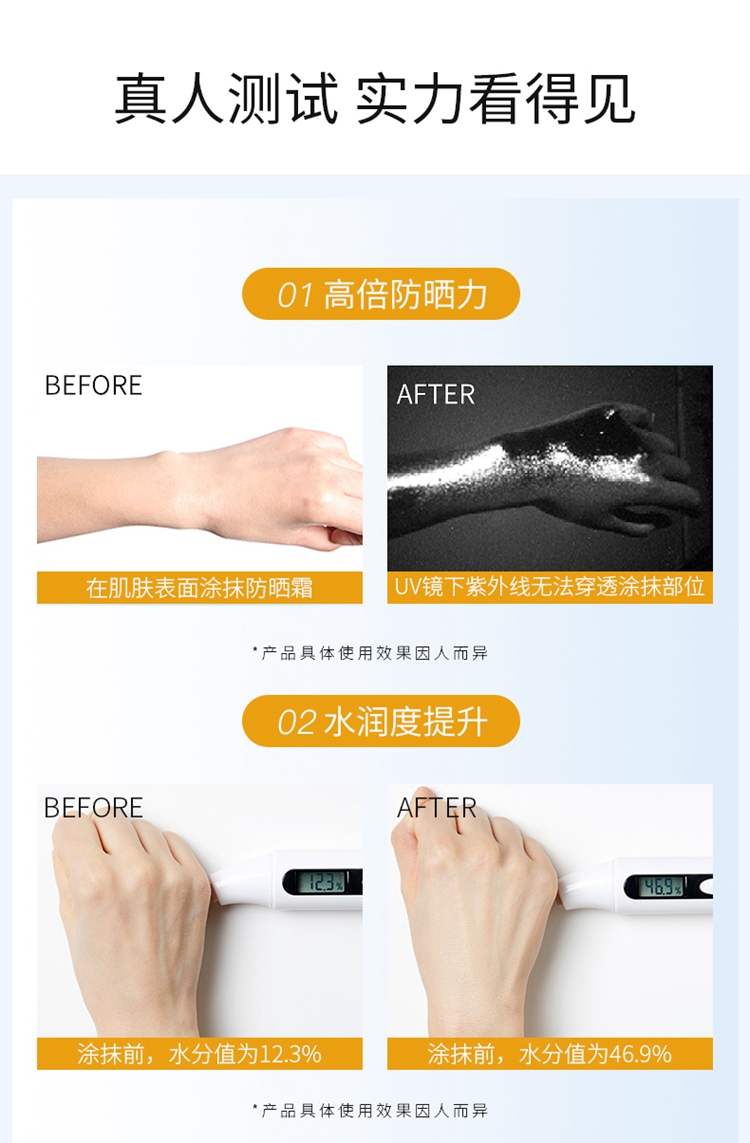 真人测试 实力看得见

01 高倍防晒力

BEFORE

在肌肤表面涂抹防晒霜

AFTER

UV镜下紫外线无法穿透涂抹部位

*产品具体使用效果因人而异

02 水润度提升

BEFORE

12.3%

涂抹前，水分值为12.3%

AFTER

46.9%

涂抹前，水分值为46.9%

*产品具体使用效果因人而异