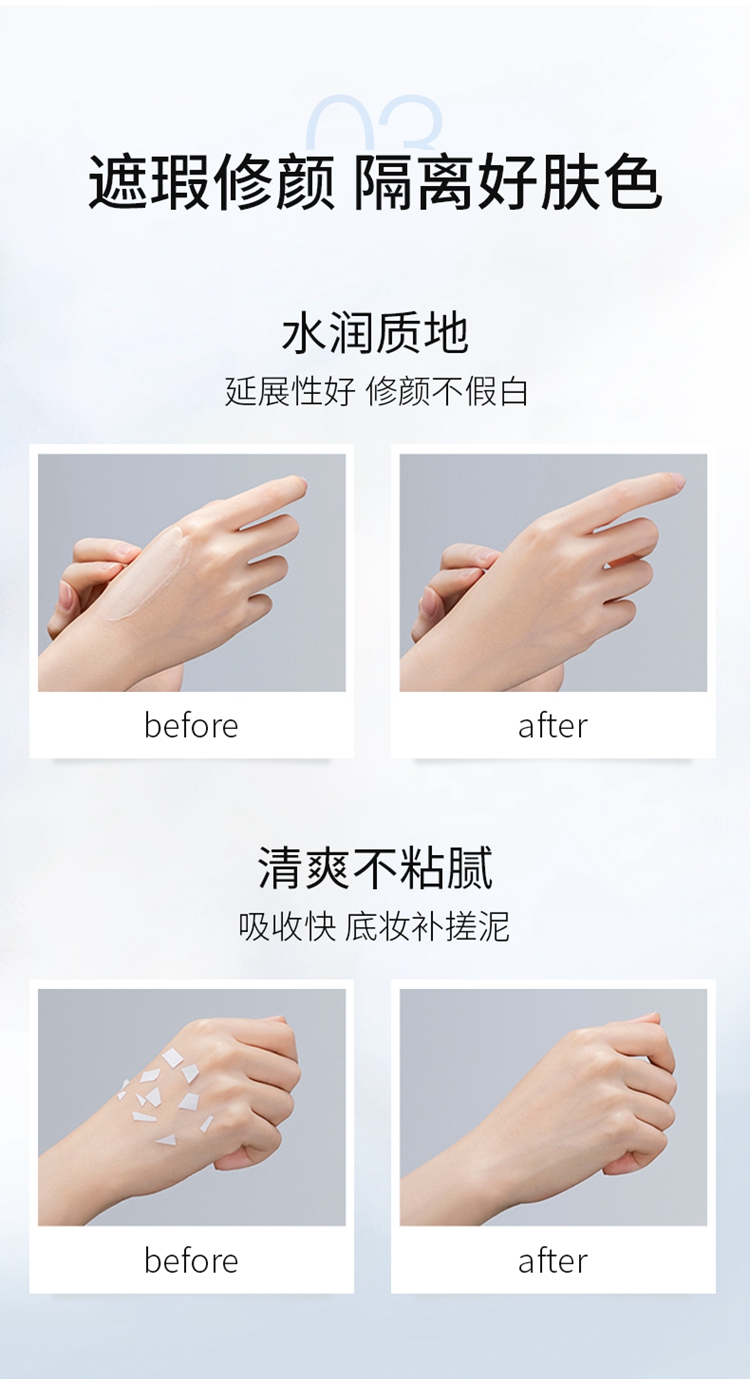 03

遮瑕修颜 隔离好肤色

水润质地
延展性好 修颜不假白

before

after

清爽不粘腻
吸收快 底妆补搓泥

before

after