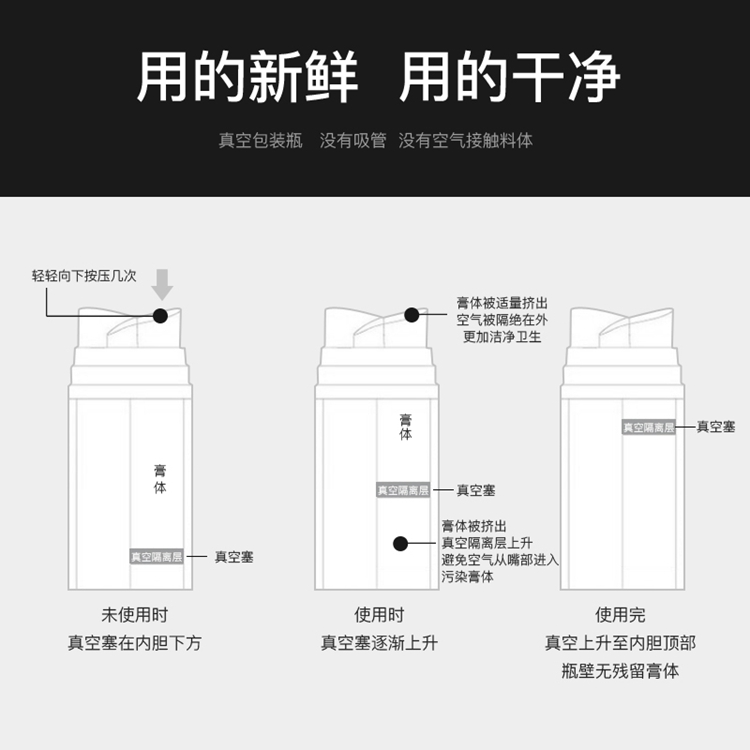 用的新鲜 用的干净

真空包装瓶 没有吸管 没有空气接触料体

轻轻向下按压几次

膏体

真空隔离层 真空塞

未使用时
真空塞在内胆下方

膏体被适量挤出
空气被隔绝在外
更加洁净卫生

膏体

真空隔离层 真空塞

膏体被挤出
真空隔离层上升
避免空气从嘴部进入
污染膏体

使用时
真空塞逐渐上升

真空隔离层 真空塞

使用完
真空上升至内胆顶部
瓶壁无残留膏体