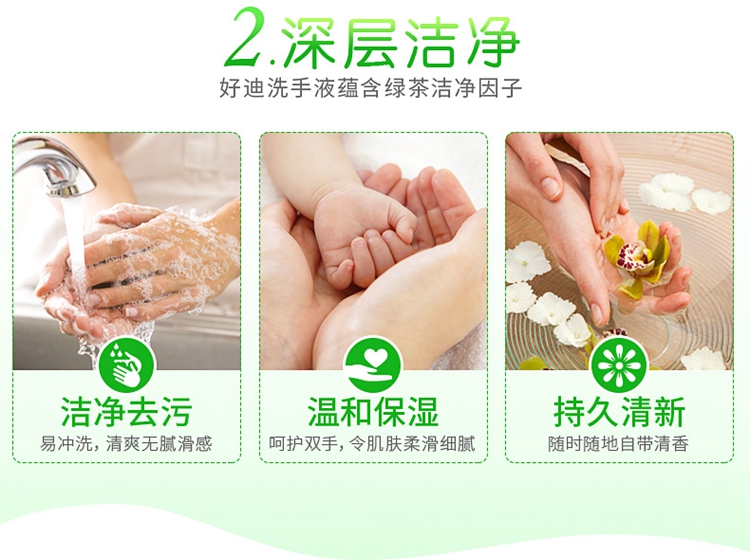 2.深层洁净
好迪洗手液蕴含绿茶洁净因子

洁净去污
易冲洗，清爽无腻滑感

温和保湿
呵护双手，令肌肤柔滑细腻

持久清新
随时随地自带清香