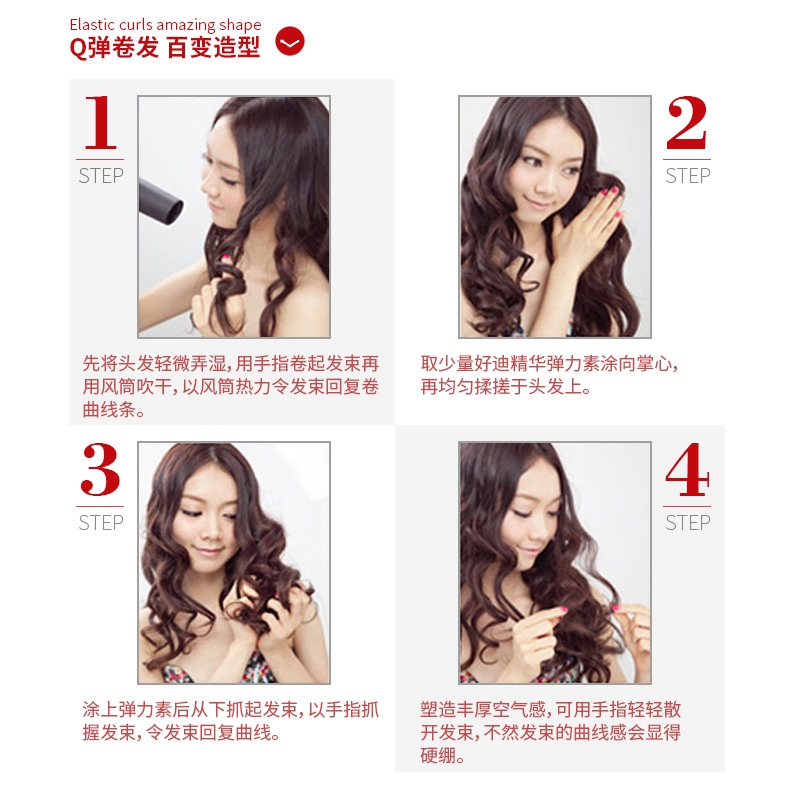 Elastic curls amazing shape
Q弹卷发 百变造型

1
STEP

先将头发轻微弄湿，用手指卷起发束再用风筒吹干，以风筒热力令发束回复卷曲线条。

2
STEP

取少量好迪精华弹力素涂向掌心，再均匀揉搓于头发上。

3
STEP

涂上弹力素后从下抓起发束，以手指抓握发束，令发束回复曲线。

4
STEP

塑造丰厚空气感，可用手指轻轻散开发束，不然发束的曲线感会显得硬绷。