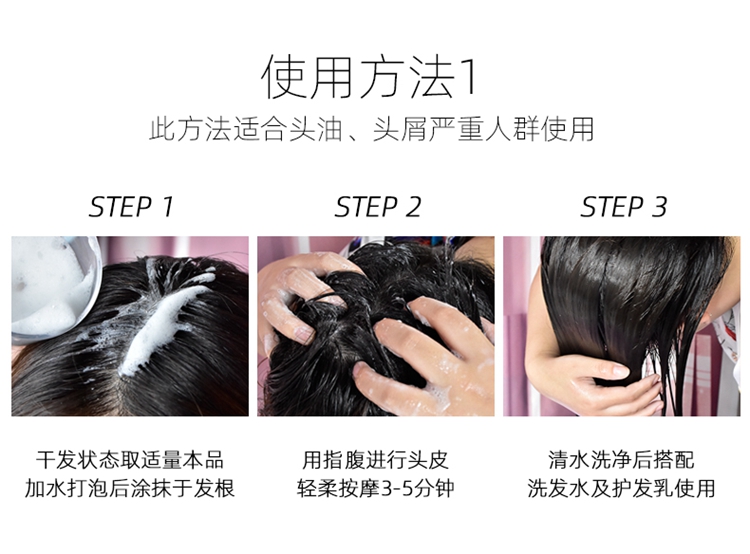 使用方法1

此方法适合头油、头屑严重人群使用

STEP 1

干发状态取适量本品
加水打泡后涂抹于发根

STEP 2

用指腹进行头皮
轻柔按摩3-5分钟

STEP 3

清水洗净后搭配
洗发水及护发乳使用