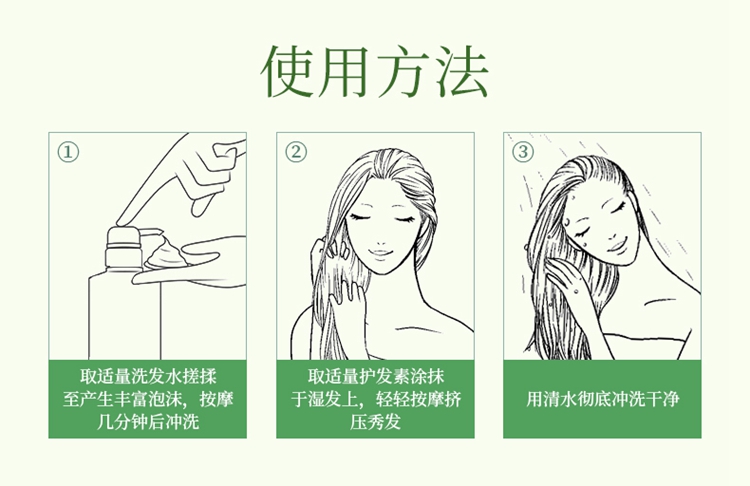 使用方法

①
取适量洗发水搓揉至产生丰富泡沫，按摩几分钟后冲洗

②
取适量护发素涂抹于湿发上，轻轻按摩挤压秀发

③
用清水彻底冲洗干净