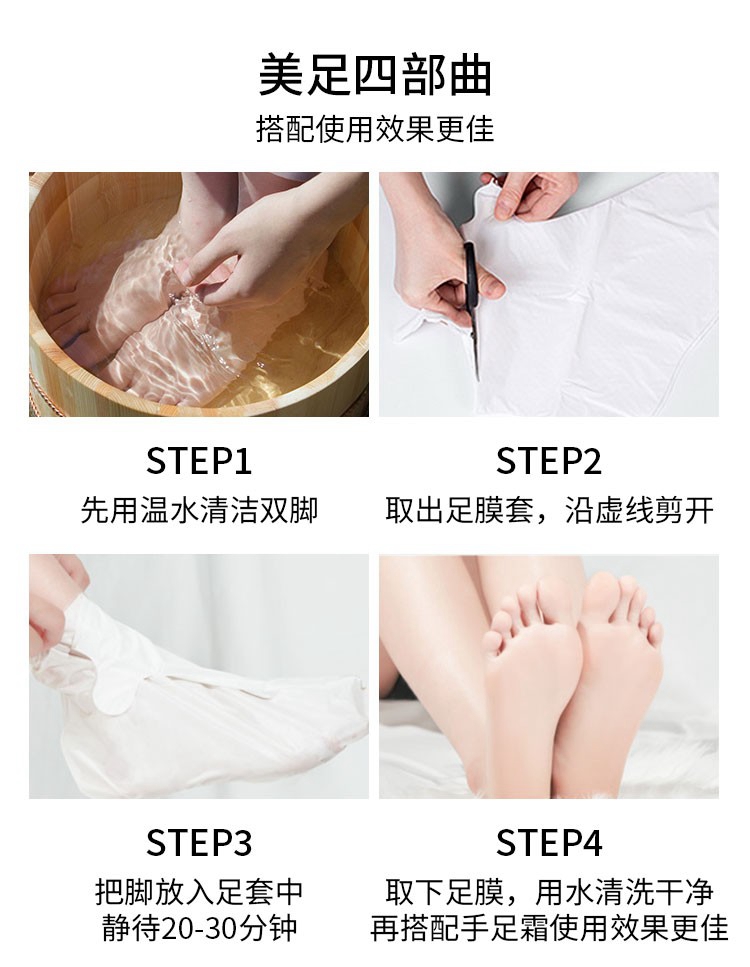 美足四部曲
搭配使用效果更佳

STEP1
先用温水清洁双脚

STEP2
取出足膜套，沿虚线剪开

STEP3
把脚放入足套中
静待20-30分钟

STEP4
取下足膜，用水清洗干净
再搭配手足霜使用效果更佳