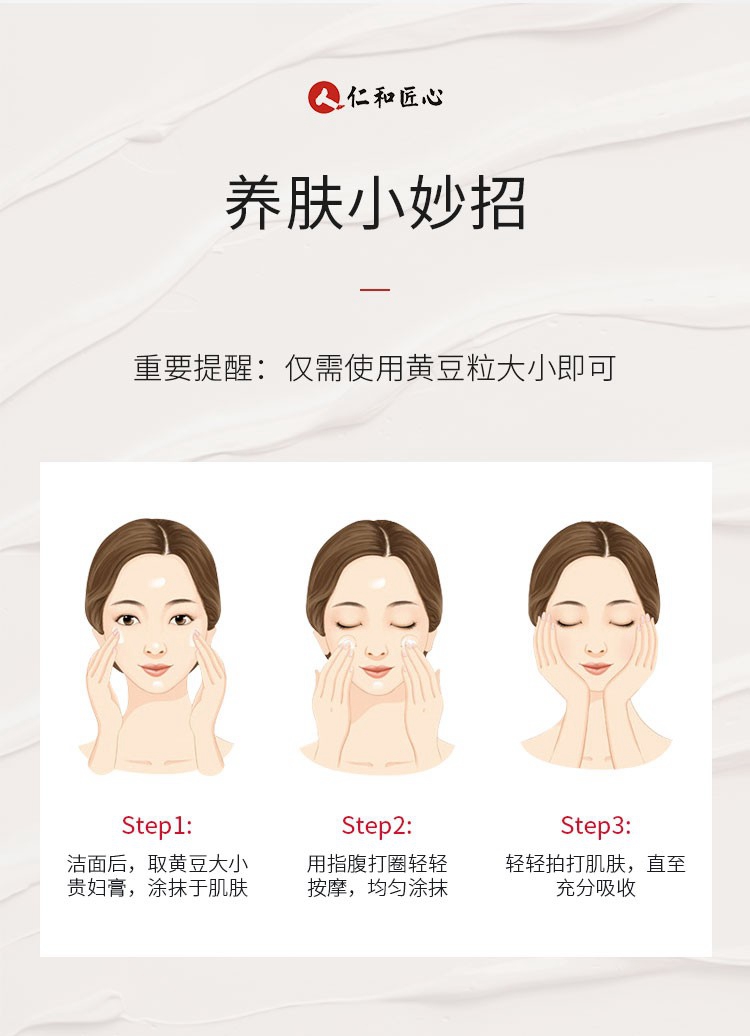 仁和匠心

养肤小妙招

重要提醒：仅需使用黄豆粒大小即可

Step1:
洁面后，取黄豆大小贵妇膏，涂抹于肌肤

Step2:
用指腹打圈轻轻按摩，均匀涂抹

Step3:
轻轻拍打肌肤，直至充分吸收