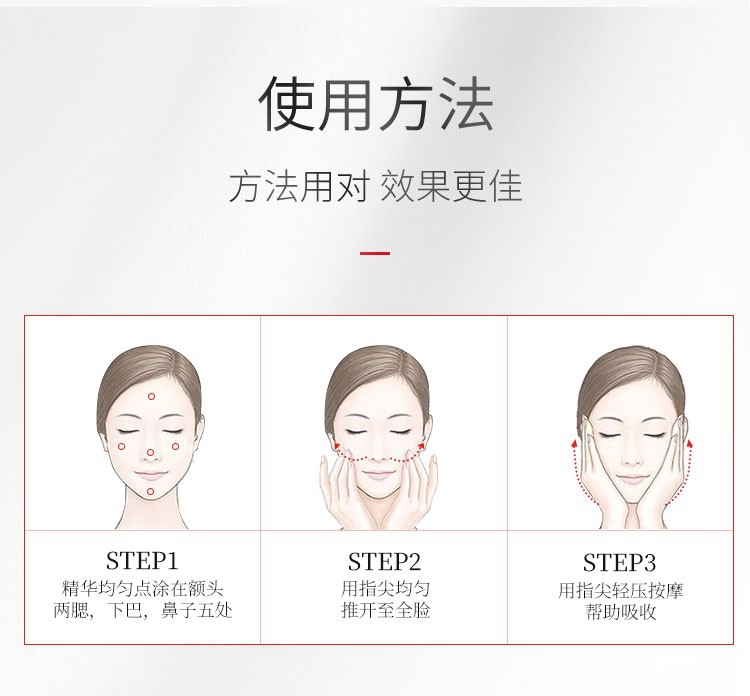 使用方法

方法用对 效果更佳

STEP1
精华均匀点涂在额头
两腮，下巴，鼻子五处

STEP2
用指尖均匀
推开至全脸

STEP3
用指尖轻压按摩
帮助吸收