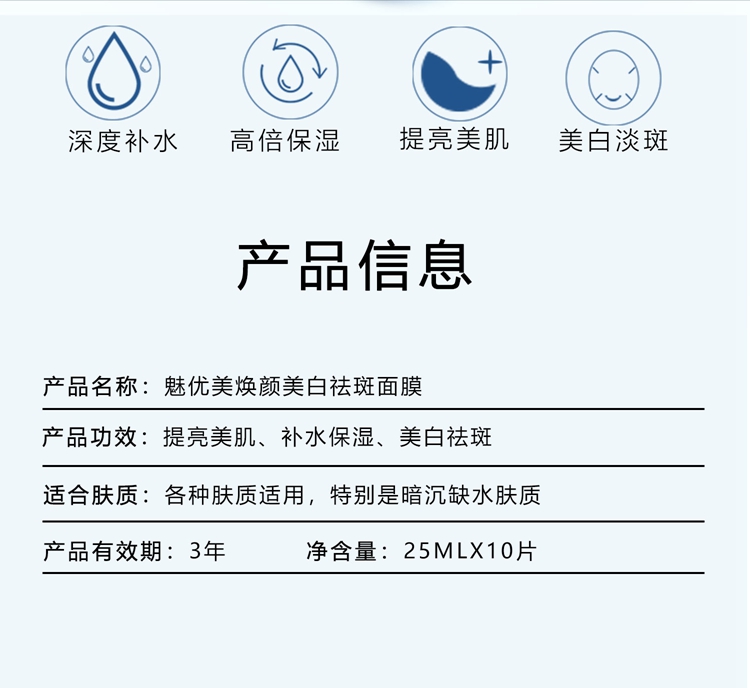 深度补水 高倍保湿 提亮美肌 美白淡斑

产品信息

产品名称：魅优美焕颜美白祛斑面膜

产品功效：提亮美肌、补水保湿、美白祛斑

适合肤质：各种肤质适用，特别是暗沉缺水肤质

产品有效期：3年 净含量：25MLX10片