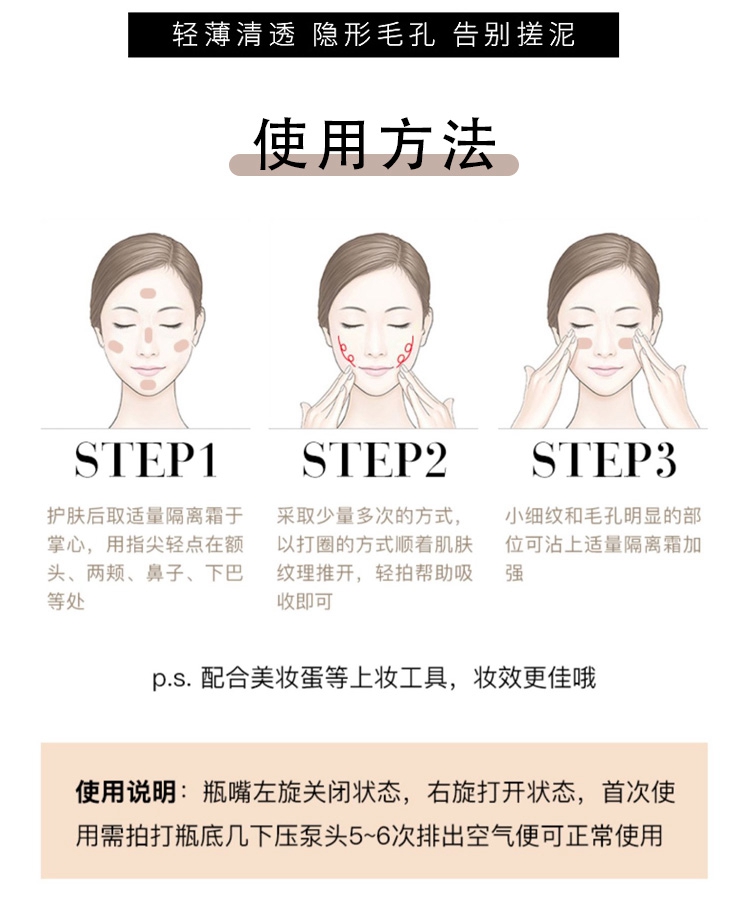 轻薄清透 隐形毛孔 告别搓泥

使用方法

STEP1

护肤后取适量隔离霜于掌心，用指尖轻点在额头、两颊、鼻子、下巴等处

STEP2

采取少量多次的方式，以打圈的方式顺着肌肤纹理推开，轻拍帮助吸收即可

STEP3

小细纹和毛孔明显的部位可沾上适量隔离霜加强

p.s. 配合美妆蛋等上妆工具，妆效更佳哦

使用说明：瓶嘴左旋关闭状态，右旋打开状态，首次使用需拍打瓶底几下压泵头5~6次排出空气便可正常使用