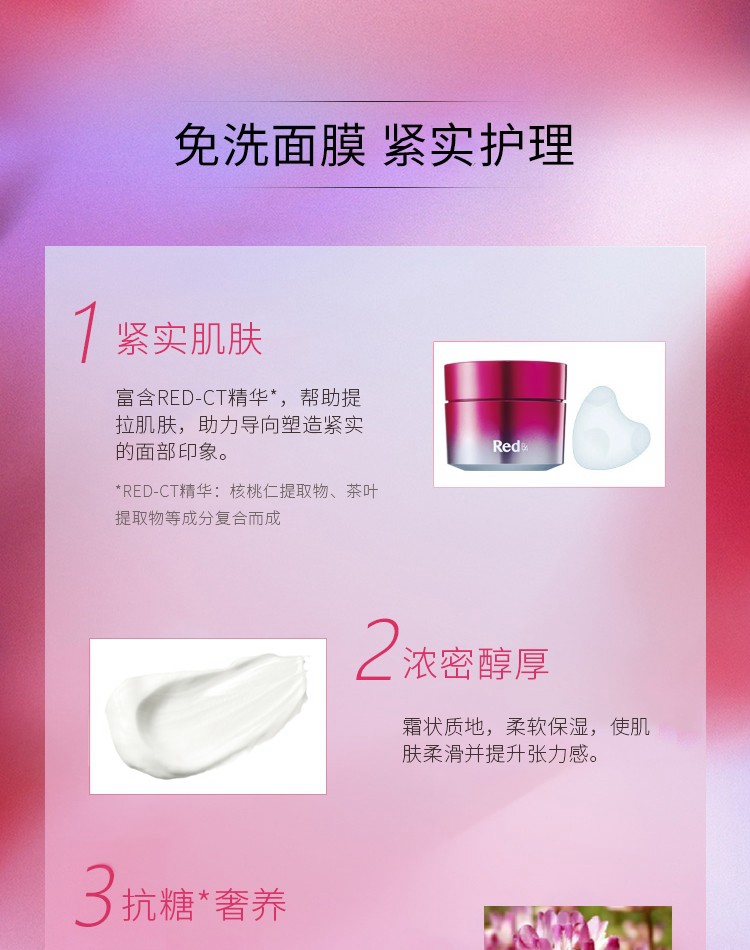 免洗面膜 紧实护理

1 紧实肌肤

富含RED-CT精华*，帮助提拉肌肤，助力导向塑造紧实的面部印象。

*RED-CT精华：核桃仁提取物、茶叶提取物等成分复合而成

Red

2 浓密醇厚

霜状质地，柔软保湿，使肌肤柔滑并提升张力感。

3 抗糖*奢养