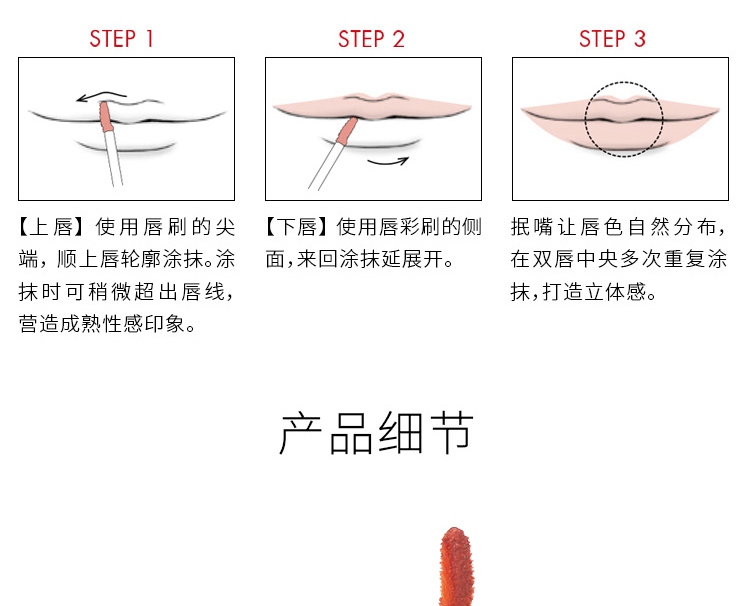 STEP 1

【上唇】使用唇刷的尖端，顺上唇轮廓涂抹。涂抹时可稍微超出唇线，营造成熟性感印象。

STEP 2

【下唇】使用唇彩刷的侧面，来回涂抹延展开。

STEP 3

抿嘴让唇色自然分布，在双唇中央多次重复涂抹，打造立体感。

产品细节