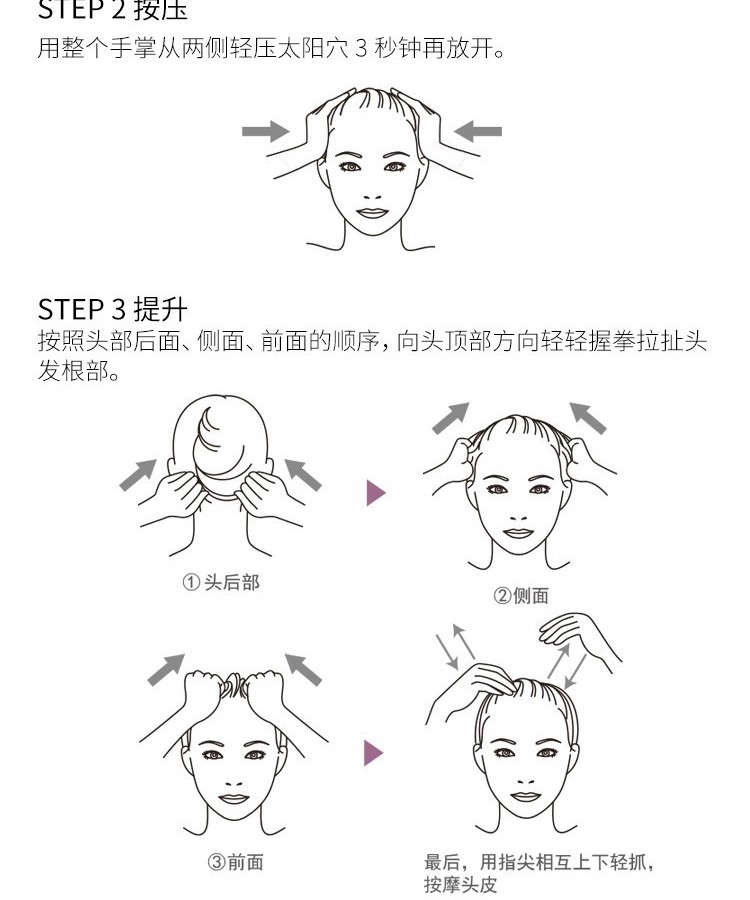 STEP 2 按压
用整个手掌从两侧轻压太阳穴 3 秒钟再放开。

STEP 3 提升
按照头部后面、侧面、前面的顺序，向头顶部方向轻轻握拳拉扯头发根部。

① 头后部

②侧面

③前面

最后，用指尖相互上下轻抓，按摩头皮