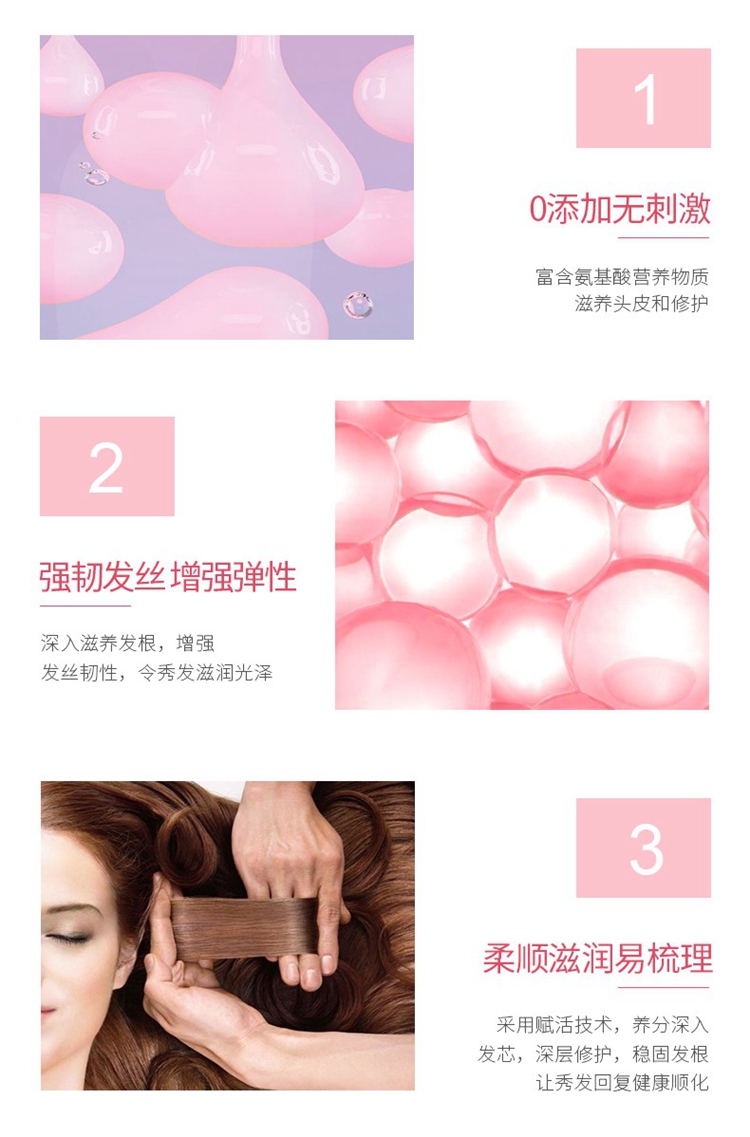 1

0添加无刺激

富含氨基酸营养物质
滋养头皮和修护

2

强韧发丝 增强弹性

深入滋养发根，增强
发丝韧性，令秀发滋润光泽

3

柔顺滋润易梳理

采用赋活技术，养分深入
发芯，深层修护，稳固发根
让秀发回复健康顺化