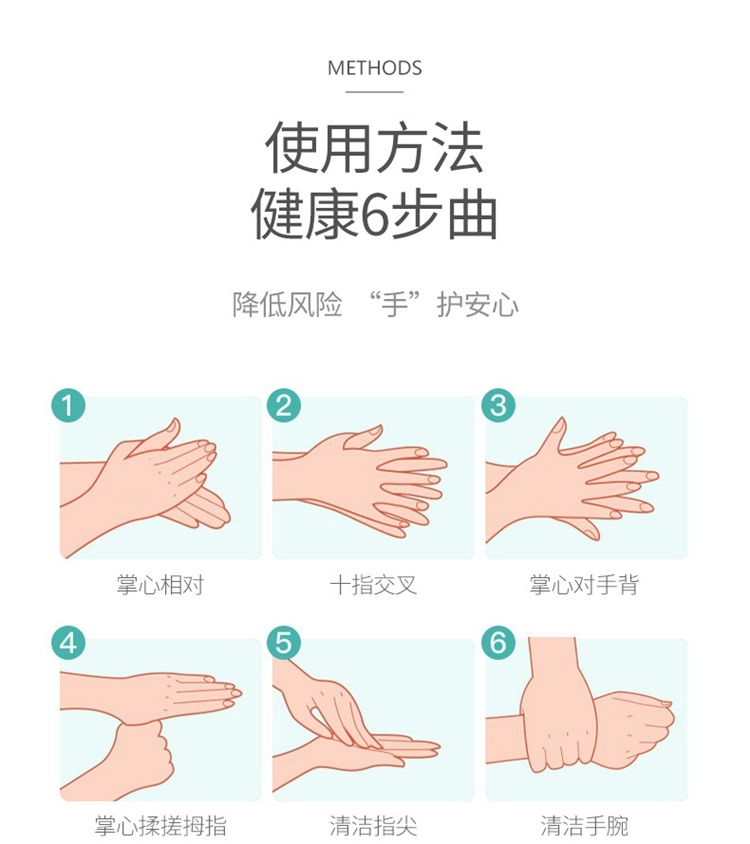 METHODS

使用方法
健康6步曲

降低风险 “手”护安心

1
掌心相对

2
十指交叉

3
掌心对手背

4
掌心揉搓拇指

5
清洁指尖

6
清洁手腕