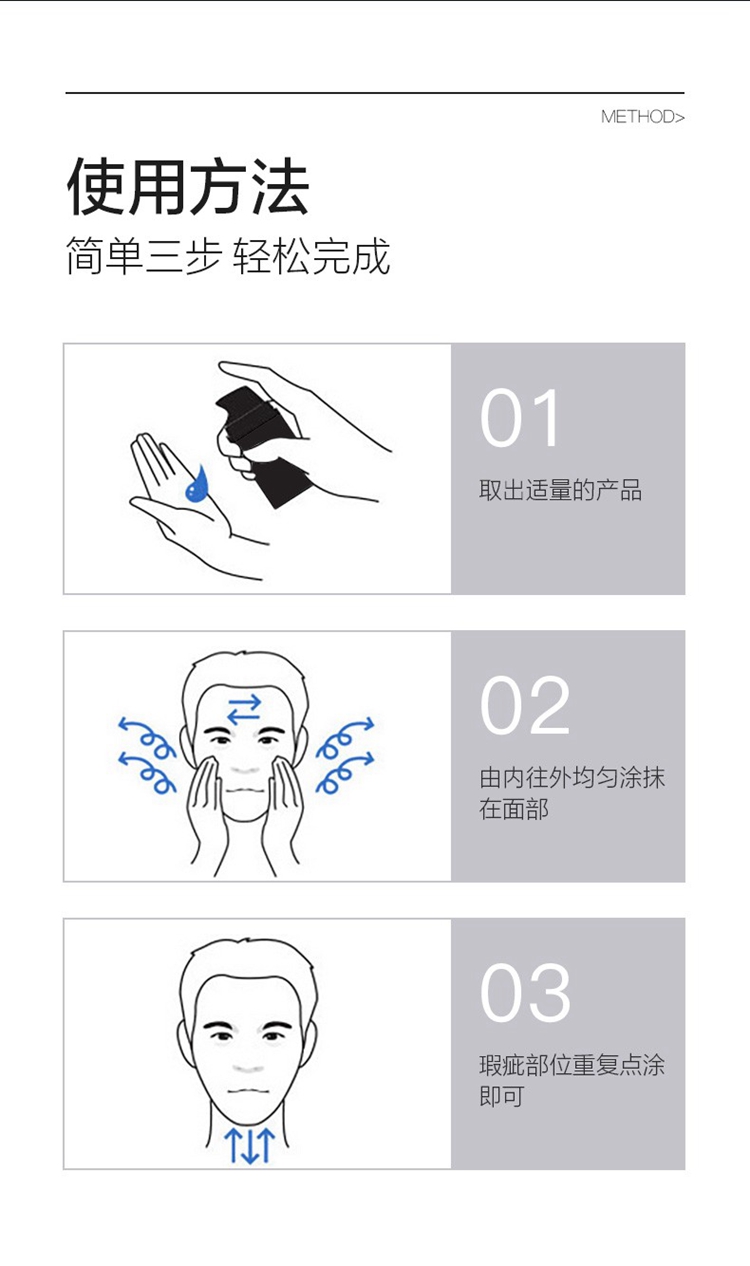 METHOD>

使用方法
简单三步 轻松完成

01
取出适量的产品

02
由内往外均匀涂抹在面部

03
瑕疵部位重复点涂即可