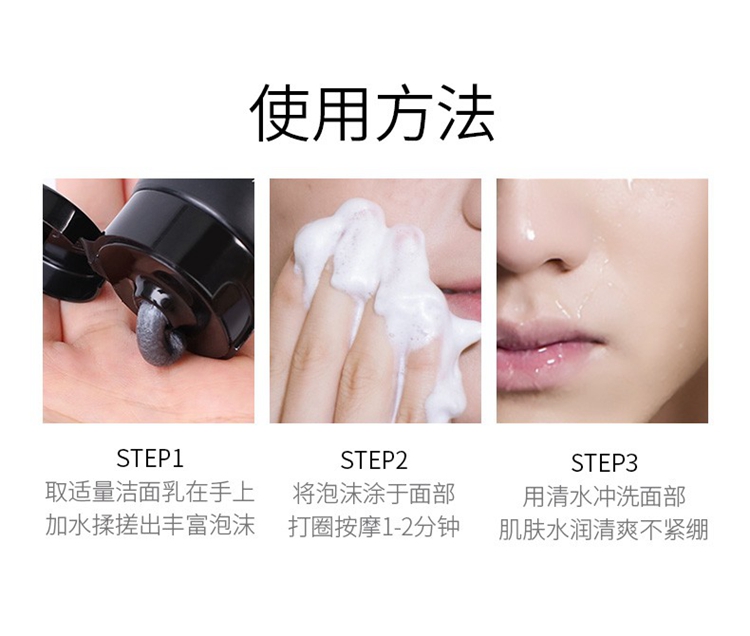 使用方法

STEP1
取适量洁面乳在手上
加水揉搓出丰富泡沫

STEP2
将泡沫涂于面部
打圈按摩1-2分钟

STEP3
用清水冲洗面部
肌肤水润清爽不紧绷