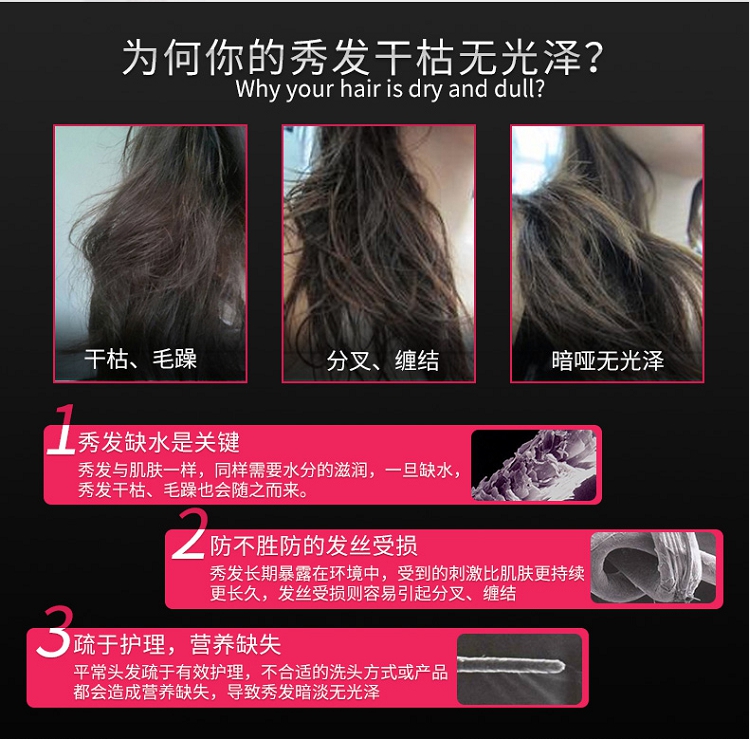 为何你的秀发干枯无光泽?
Why your hair is dry and dull?

干枯、毛躁

分叉、缠结

暗哑无光泽

1 秀发缺水是关键
秀发与肌肤一样，同样需要水分的滋润，一旦缺水，秀发干枯、毛躁也会随之而来。

2 防不胜防的发丝受损
秀发长期暴露在环境中，受到的刺激比肌肤更持续更长久，发丝受损则容易引起分叉、缠结

3 疏于护理，营养缺失
平常头发疏于有效护理，不合适的洗头方式或产品都会造成营养缺失，导致秀发暗淡无光泽