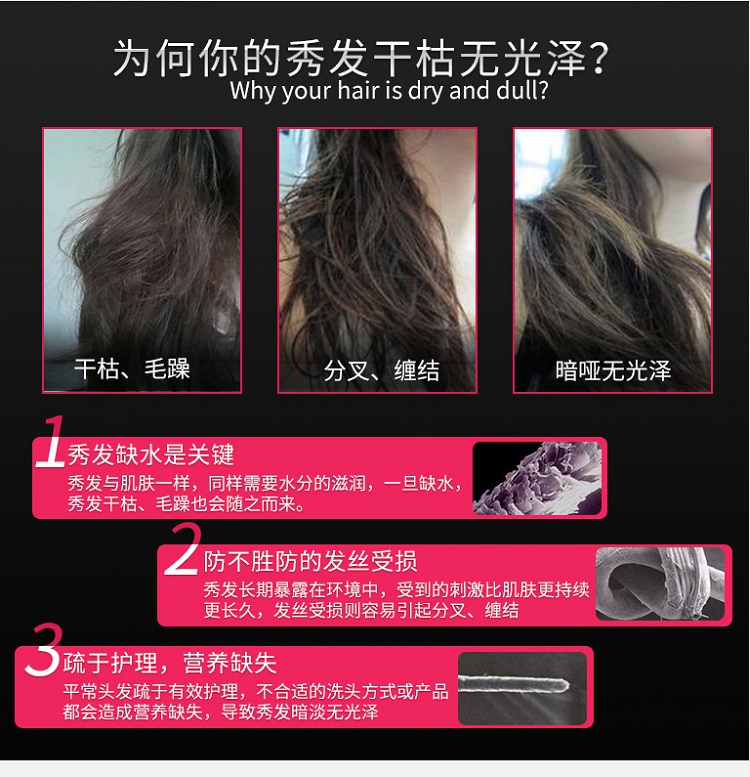 为何你的秀发干枯无光泽?
Why your hair is dry and dull?

干枯、毛躁

分叉、缠结

暗哑无光泽

1 秀发缺水是关键
秀发与肌肤一样，同样需要水分的滋润，一旦缺水，秀发干枯、毛躁也会随之而来。

2 防不胜防的发丝受损
秀发长期暴露在环境中，受到的刺激比肌肤更持续更长久，发丝受损则容易引起分叉、缠结

3 疏于护理，营养缺失
平常头发疏于有效护理，不合适的洗头方式或产品都会造成营养缺失，导致秀发暗淡无光泽