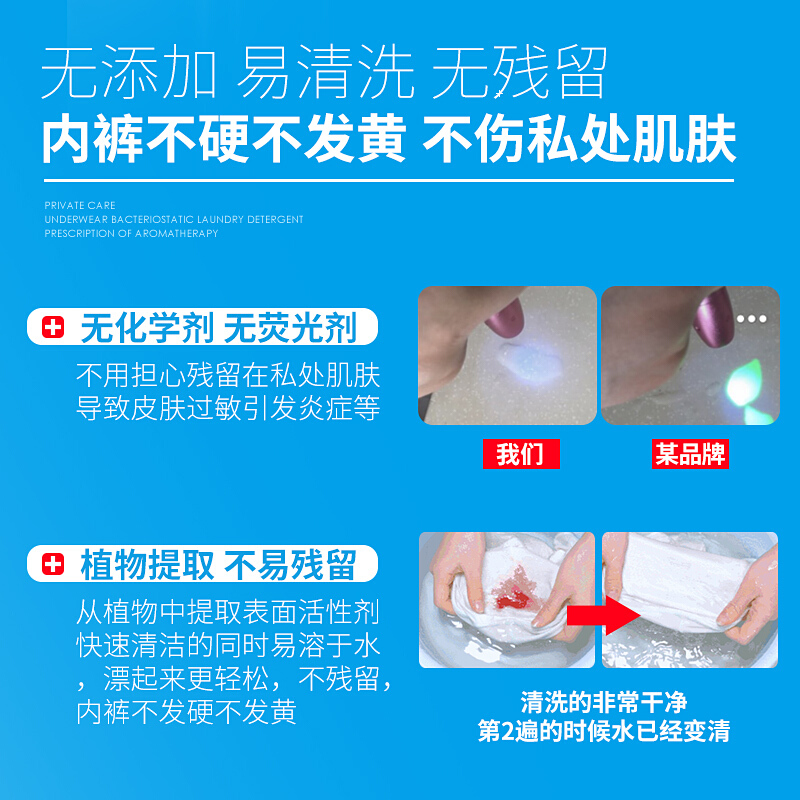 无添加 易清洗 无残留
内裤不硬不发黄 不伤私处肌肤

PRIVATE CARE
UNDERWEAR BACTERIOSTATIC LAUNDRY DETERGENT
PRESCRIPTION OF AROMATHERAPY

无化学剂 无荧光剂
不用担心残留在私处肌肤导致皮肤过敏引发炎症等

我们
某品牌

植物提取 不易残留
从植物中提取表面活性剂快速清洁的同时易溶于水，漂起来更轻松，不残留，内裤不发硬不发黄

清洗的非常干净
第2遍的时候水已经变清