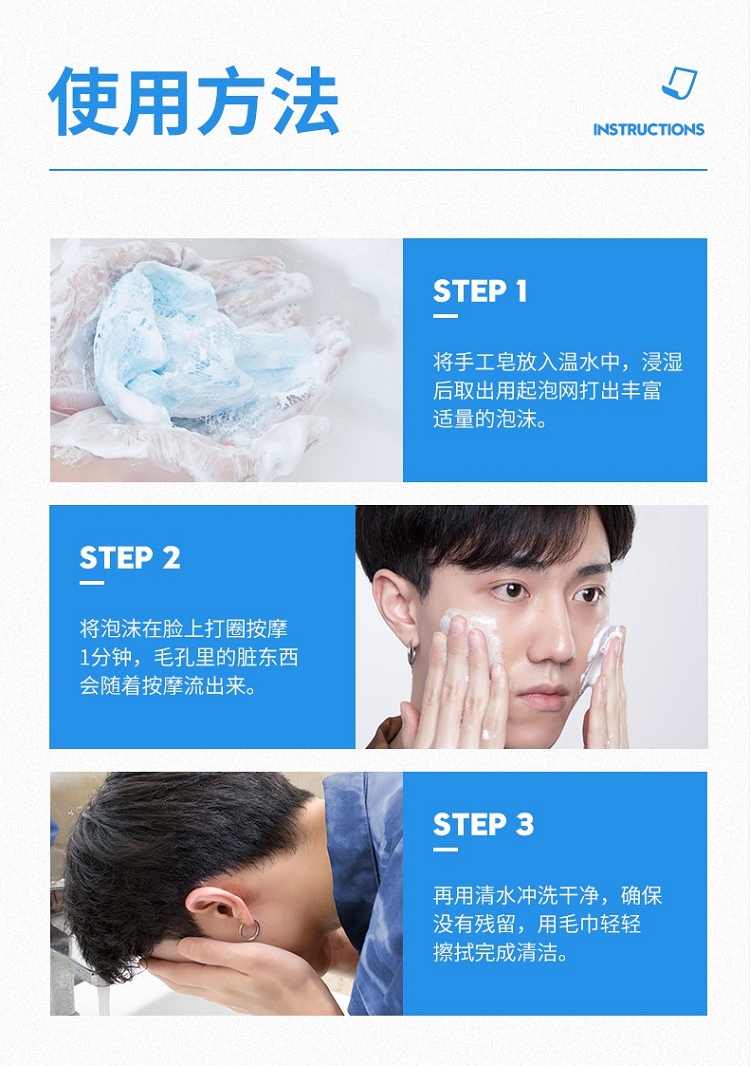 使用方法

INSTRUCTIONS

STEP 1

将手工皂放入温水中，浸湿后取出用起泡网打出丰富适量的泡沫。

STEP 2

将泡沫在脸上打圈按摩1分钟，毛孔里的脏东西会随着按摩流出来。

STEP 3

再用清水冲洗干净，确保没有残留，用毛巾轻轻擦拭完成清洁。