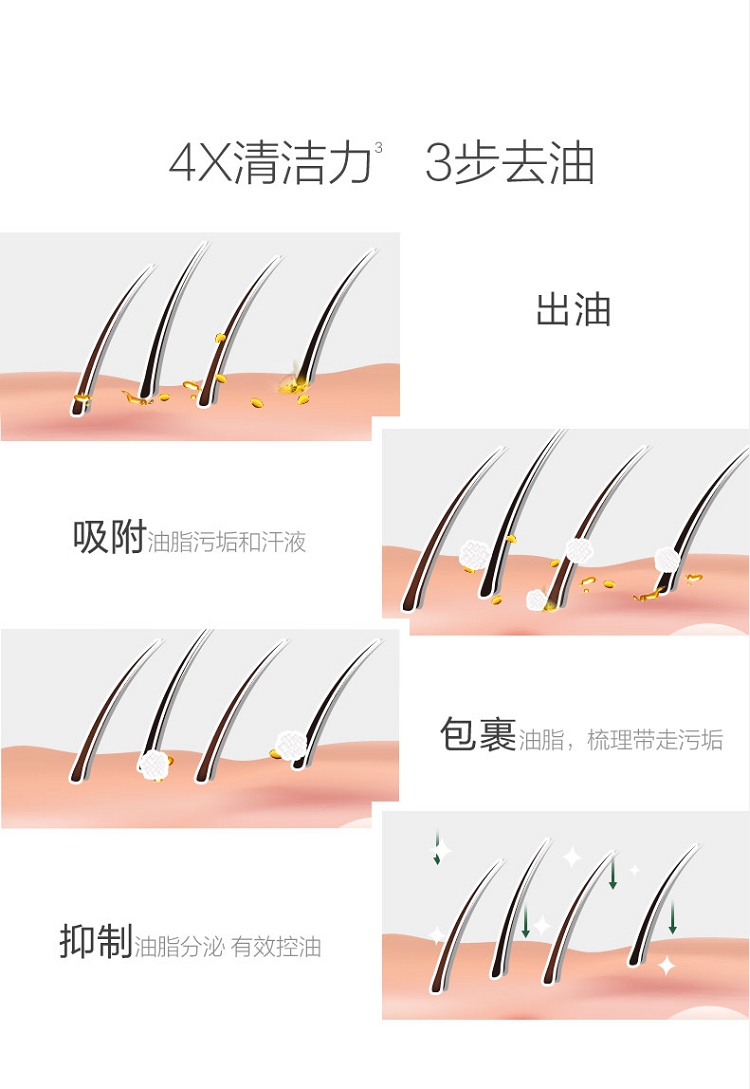 4X清洁力$^3$ 3步去油

出油

吸附油脂污垢和汗液

包裹油脂，梳理带走污垢

抑制油脂分泌 有效控油