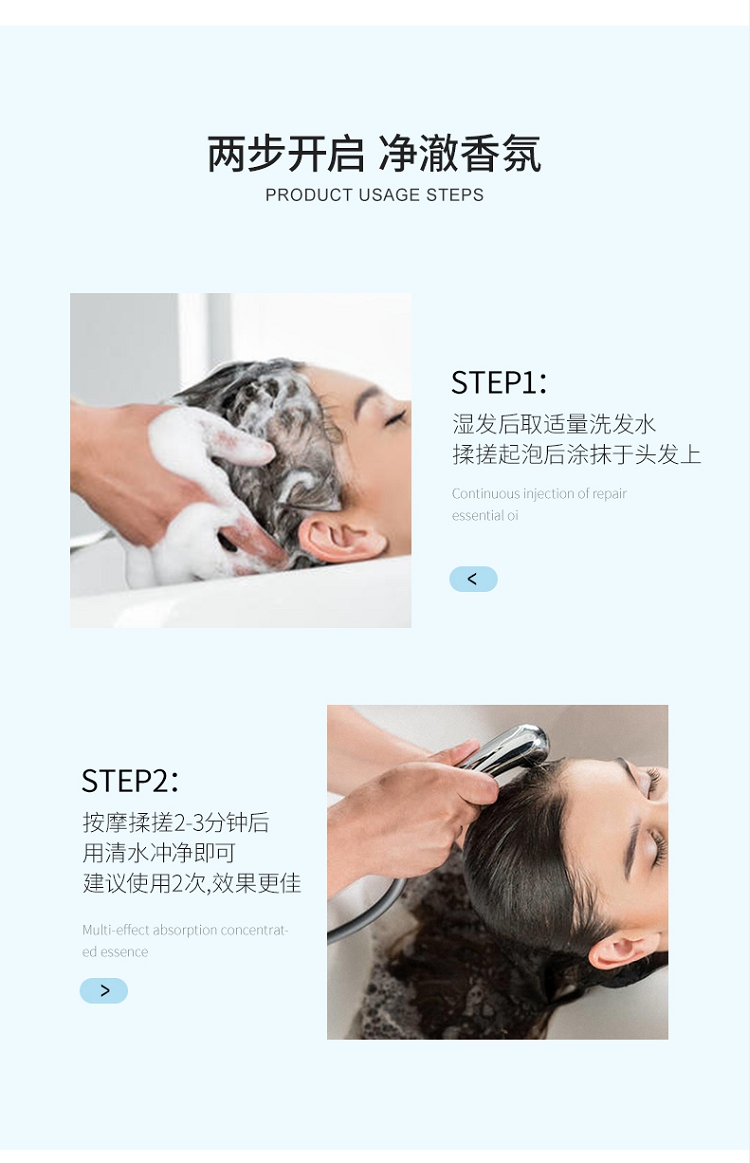 两步开启 净澈香氛
PRODUCT USAGE STEPS

STEP1:
湿发后取适量洗发水
揉搓起泡后涂抹于头发上

Continuous injection of repair essential oi

<

STEP2:
按摩揉搓2-3分钟后
用清水冲净即可
建议使用2次,效果更佳

Multi-effect absorption concentrated essence

>