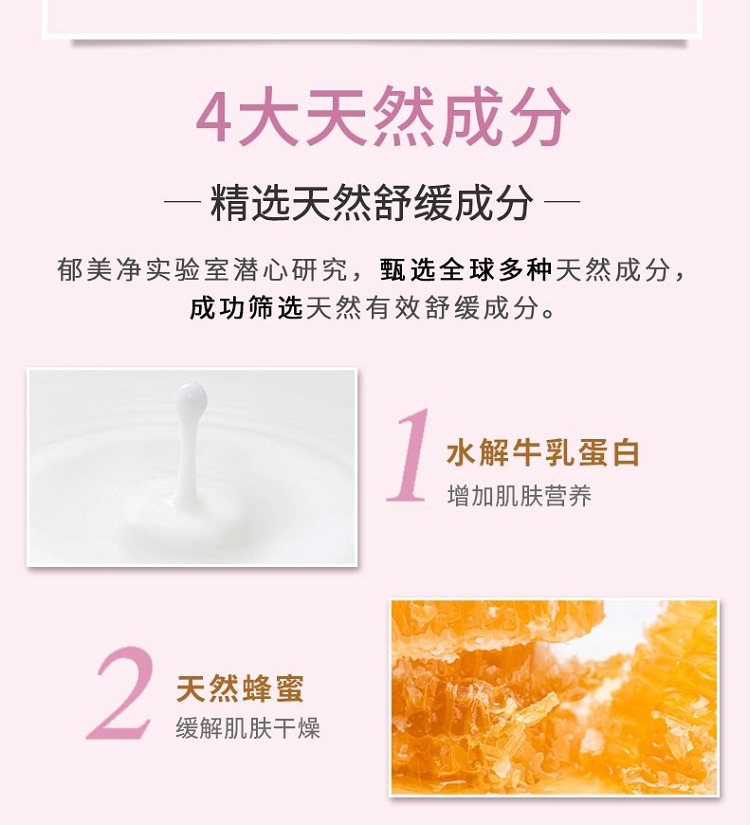 4大天然成分

— 精选天然舒缓成分 —

郁美净实验室潜心研究，甄选全球多种天然成分，成功筛选天然有效舒缓成分。

1 水解牛乳蛋白
增加肌肤营养

2 天然蜂蜜
缓解肌肤干燥