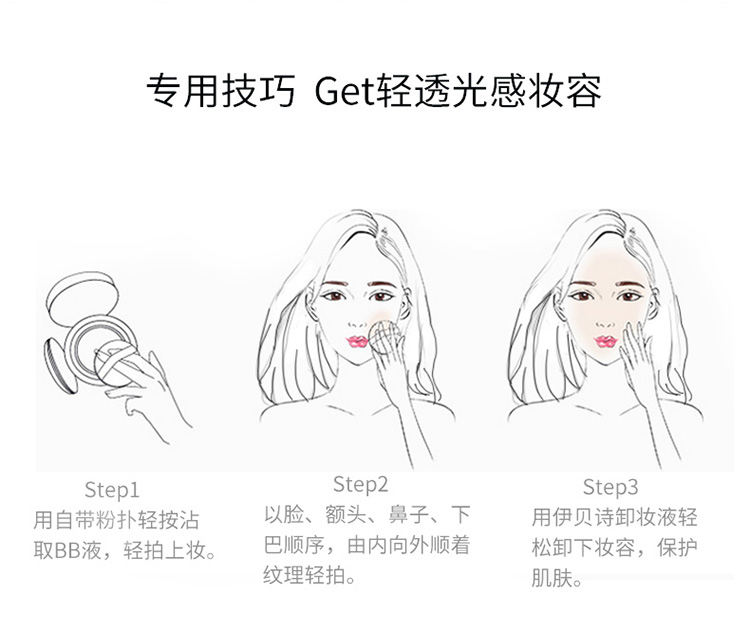 专用技巧 Get轻透光感妆容

Step1
用自带粉扑轻按沾取BB液，轻拍上妆。

Step2
以脸、额头、鼻子、下巴顺序，由内向外顺着纹理轻拍。

Step3
用伊贝诗卸妆液轻松卸下妆容，保护肌肤。