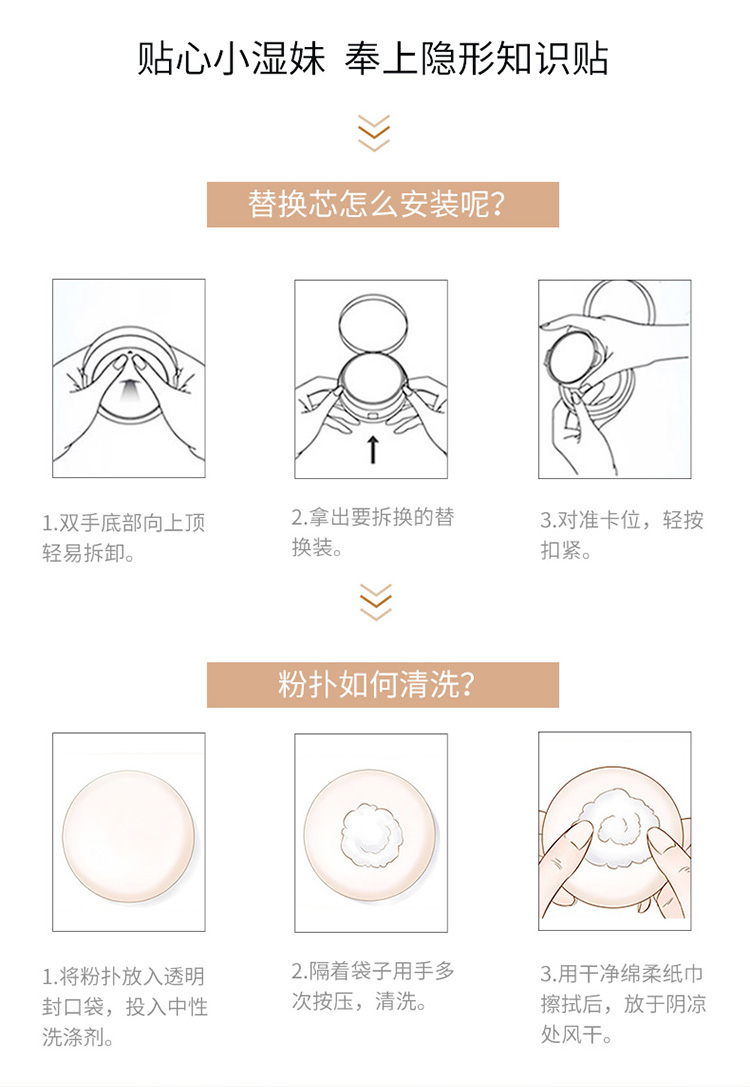 贴心小湿妹 奉上隐形知识贴

替换芯怎么安装呢?

1.双手底部向上顶轻易拆卸。

2.拿出要拆换的替换装。

3.对准卡位，轻按扣紧。

粉扑如何清洗?

1.将粉扑放入透明封口袋，投入中性洗涤剂。

2.隔着袋子用手多次按压，清洗。

3.用干净绵柔纸巾擦拭后，放于阴凉处风干。