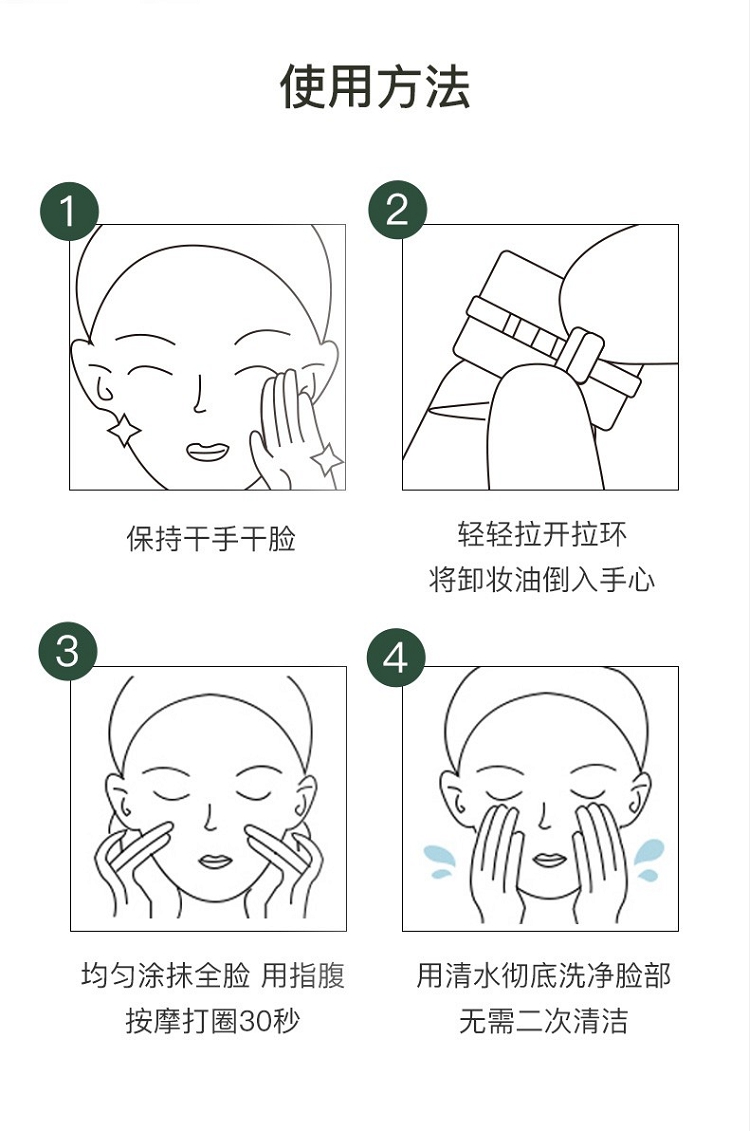 使用方法

1

保持干手干脸

2

轻轻拉开拉环
将卸妆油倒入手心

3

均匀涂抹全脸 用指腹
按摩打圈30秒

4

用清水彻底洗净脸部
无需二次清洁