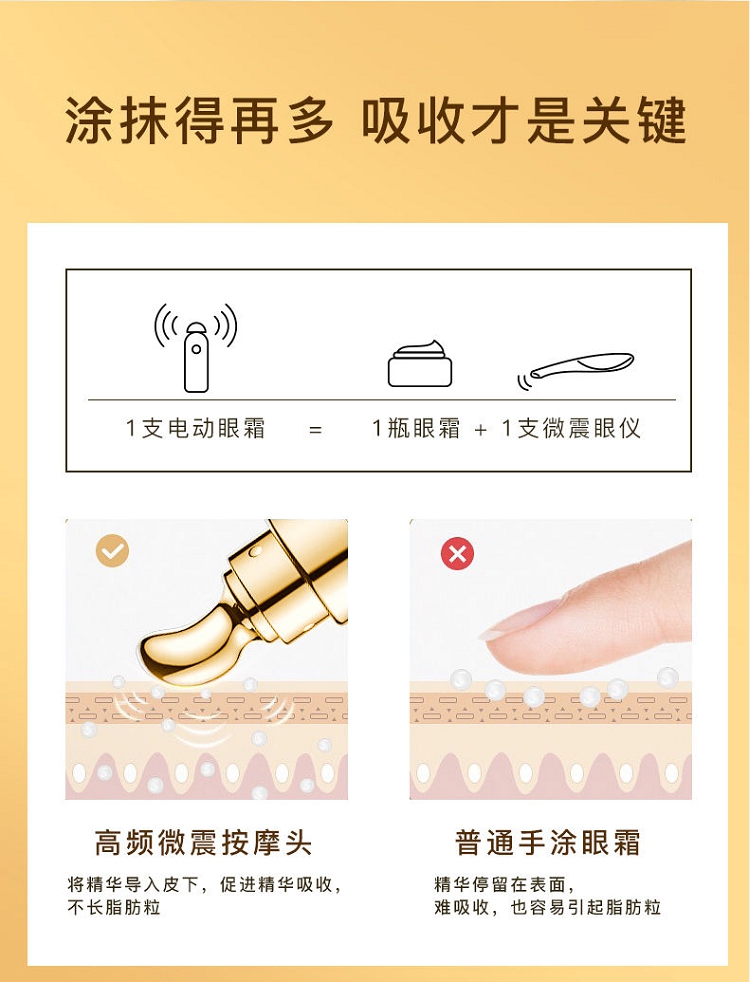 涂抹得再多 吸收才是关键

1支电动眼霜 = 1瓶眼霜 + 1支微震眼仪

高频微震按摩头

将精华导入皮下，促进精华吸收，不长脂肪粒

普通手涂眼霜

精华停留在表面，难吸收，也容易引起脂肪粒