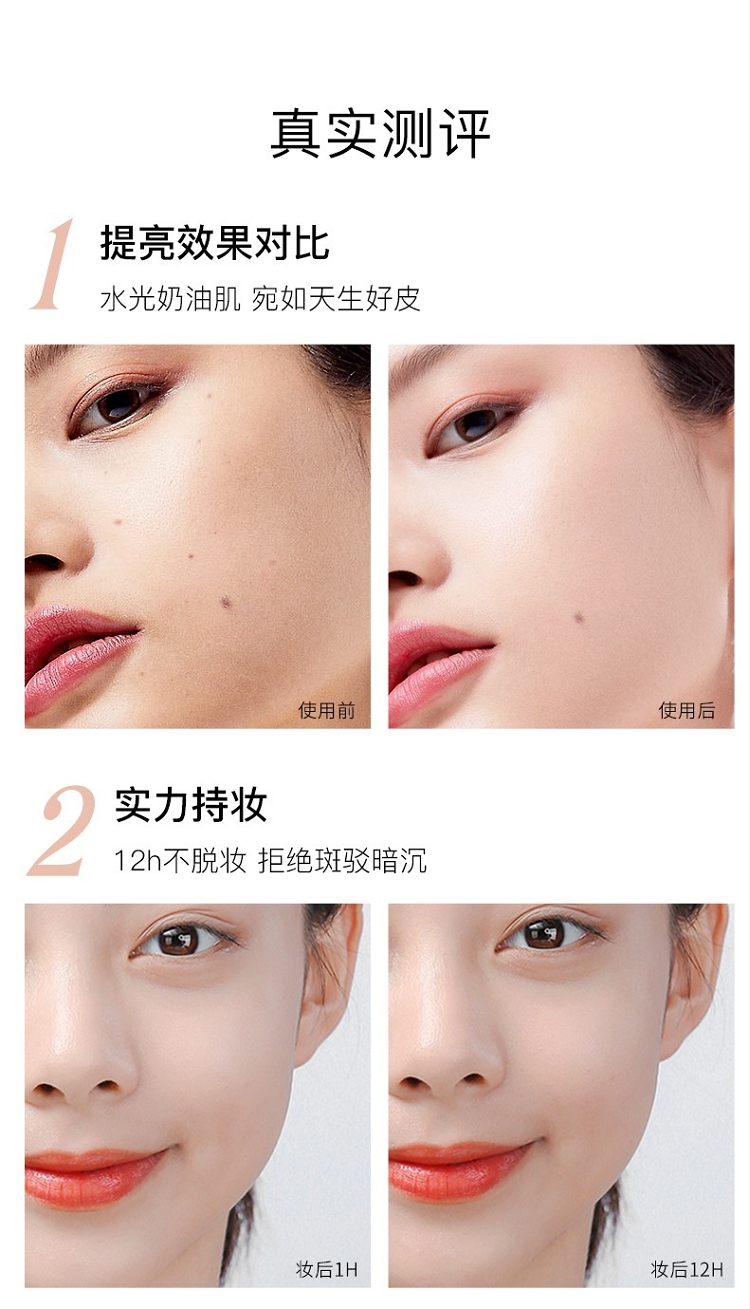 真实测评

1 提亮效果对比
水光奶油肌 宛如天生好皮

使用前

使用后

2 实力持妆
12h不脱妆 拒绝斑驳暗沉

妆后1H

妆后12H