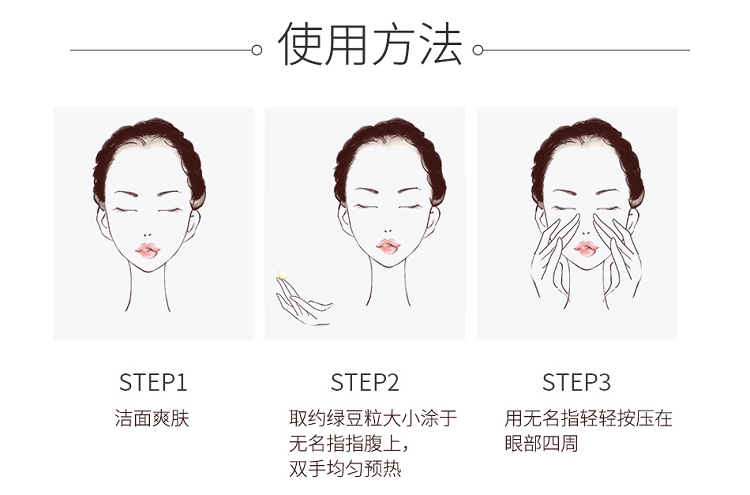 使用方法

STEP1

洁面爽肤

STEP2

取约绿豆粒大小涂于无名指指腹上，双手均匀预热

STEP3

用无名指轻轻按压在眼部四周