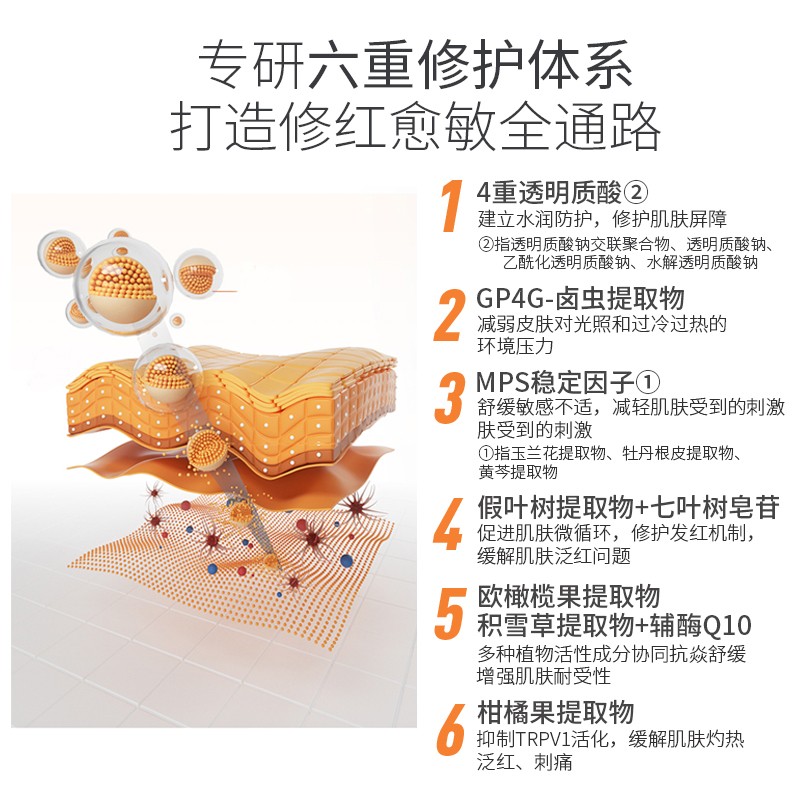 专研六重修护体系
打造修红愈敏全通路

1 4重透明质酸②
建立水润防护，修护肌肤屏障
②指透明质酸钠交联聚合物、透明质酸钠、乙酰化透明质酸钠、水解透明质酸钠

2 GP4G-卤虫提取物
减弱皮肤对光照和过冷过热的环境压力

3 MPS稳定因子①
舒缓敏感不适，减轻肌肤受到的刺激肤受到的刺激
①指玉兰花提取物、牡丹根皮提取物、黄芩提取物

4 假叶树提取物+七叶树皂苷
促进肌肤微循环，修护发红机制，缓解肌肤泛红问题

5 欧橄榄果提取物
积雪草提取物+辅酶Q10
多种植物活性成分协同抗焱舒缓
增强肌肤耐受性

6 柑橘果提取物
抑制TRPV1活化，缓解肌肤灼热泛红、刺痛