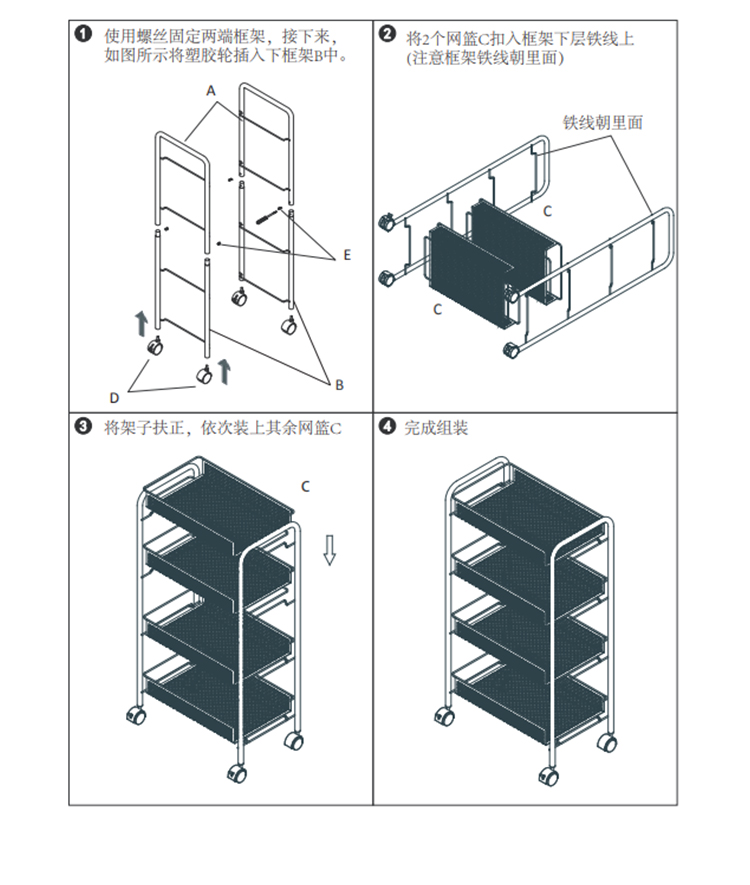 ❶ 使用螺丝固定两端框架，接下来，如图所示将塑胶轮插入下框架B中。

A

E

D

B

❷ 将2个网篮C扣入框架下层铁线上 (注意框架铁线朝里面)

铁线朝里面

C

C

❸ 将架子扶正，依次装上其余网篮C

C

❹ 完成组装