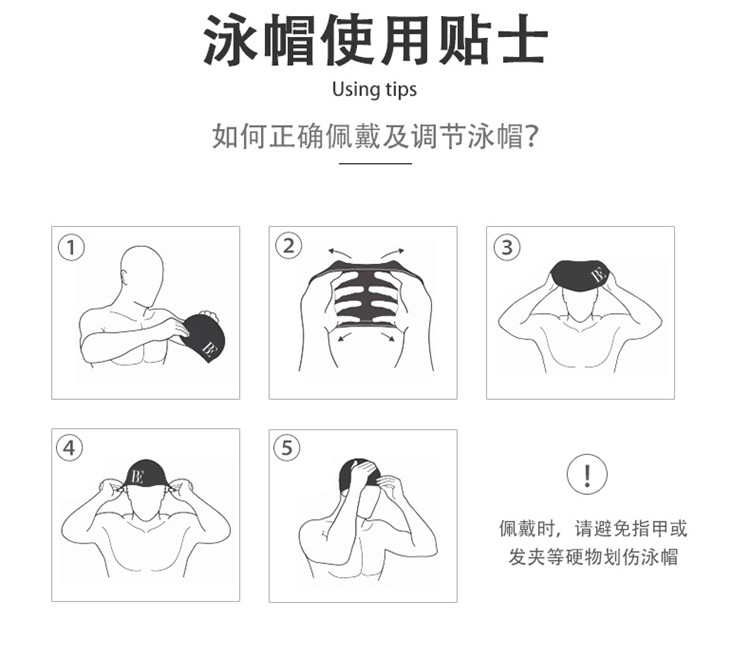 泳帽使用贴士
Using tips
如何正确佩戴及调节泳帽?

①

BE

②

③

BE

④

BE

⑤

!

佩戴时，请避免指甲或发夹等硬物划伤泳帽