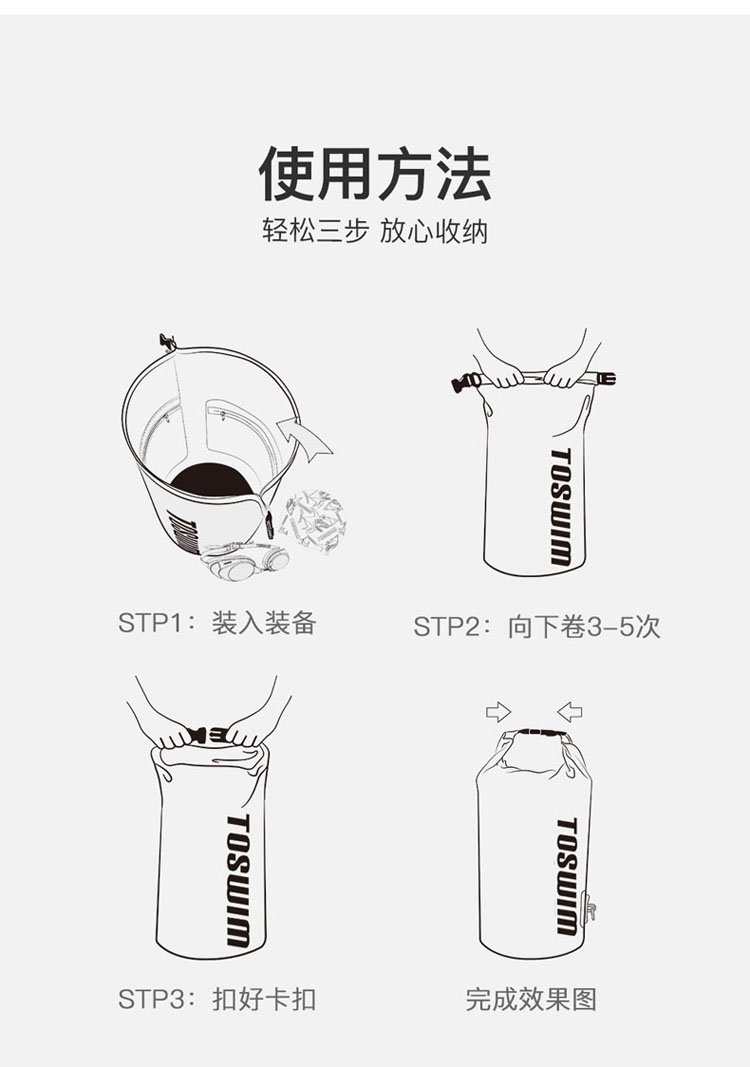 使用方法

轻松三步 放心收纳

TOSWIM

STP1：装入装备

TOSWIM

STP2：向下卷3-5次

TOSWIM

STP3：扣好卡扣

TOSWIM

完成效果图