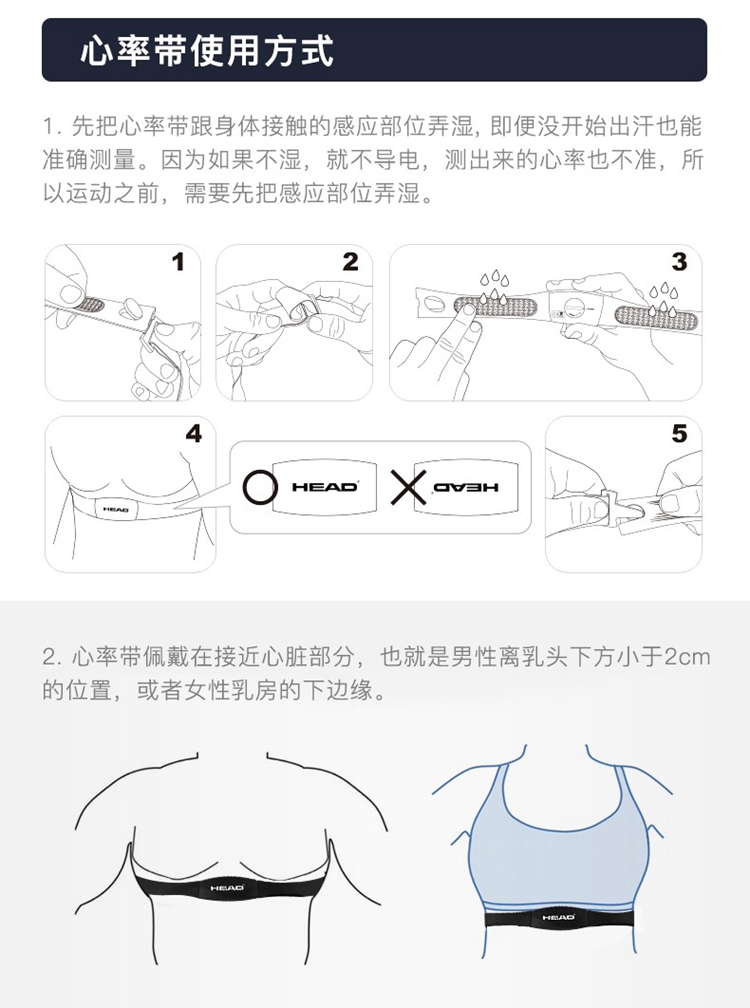 心率带使用方式

1. 先把心率带跟身体接触的感应部位弄湿，即便没开始出汗也能准确测量。因为如果不湿，就不导电，测出来的心率也不准，所以运动之前，需要先把感应部位弄湿。

1

2

3

4

HEAD

HEAD

HEAD

5

2. 心率带佩戴在接近心脏部分，也就是男性离乳头下方小于2cm的位置，或者女性乳房的下边缘。

HEAD

HEAD