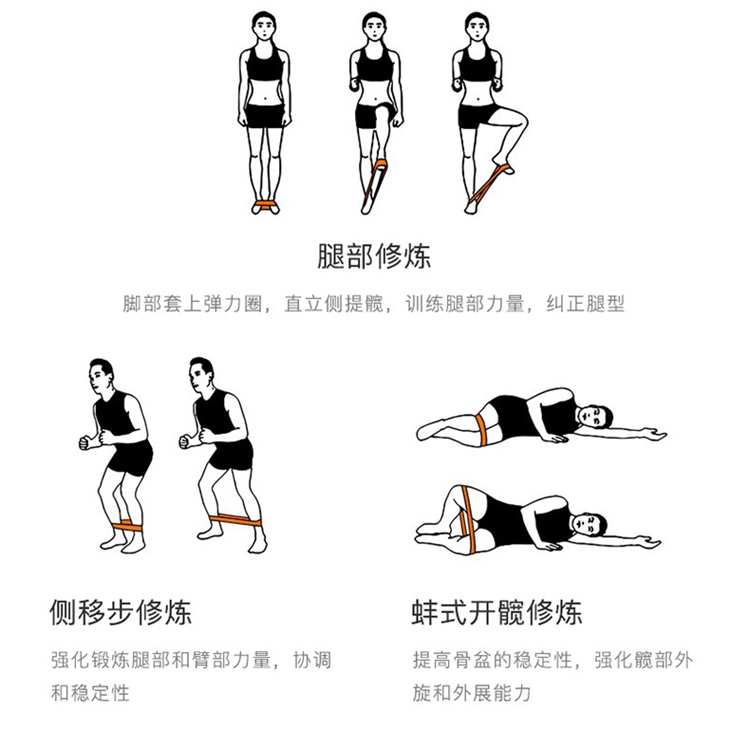 腿部修炼

脚部套上弹力圈，直立侧提髋，训练腿部力量，纠正腿型

侧移步修炼

强化锻炼腿部和臂部力量，协调和稳定性

蚌式开髋修炼

提高骨盆的稳定性，强化髋部外旋和外展能力