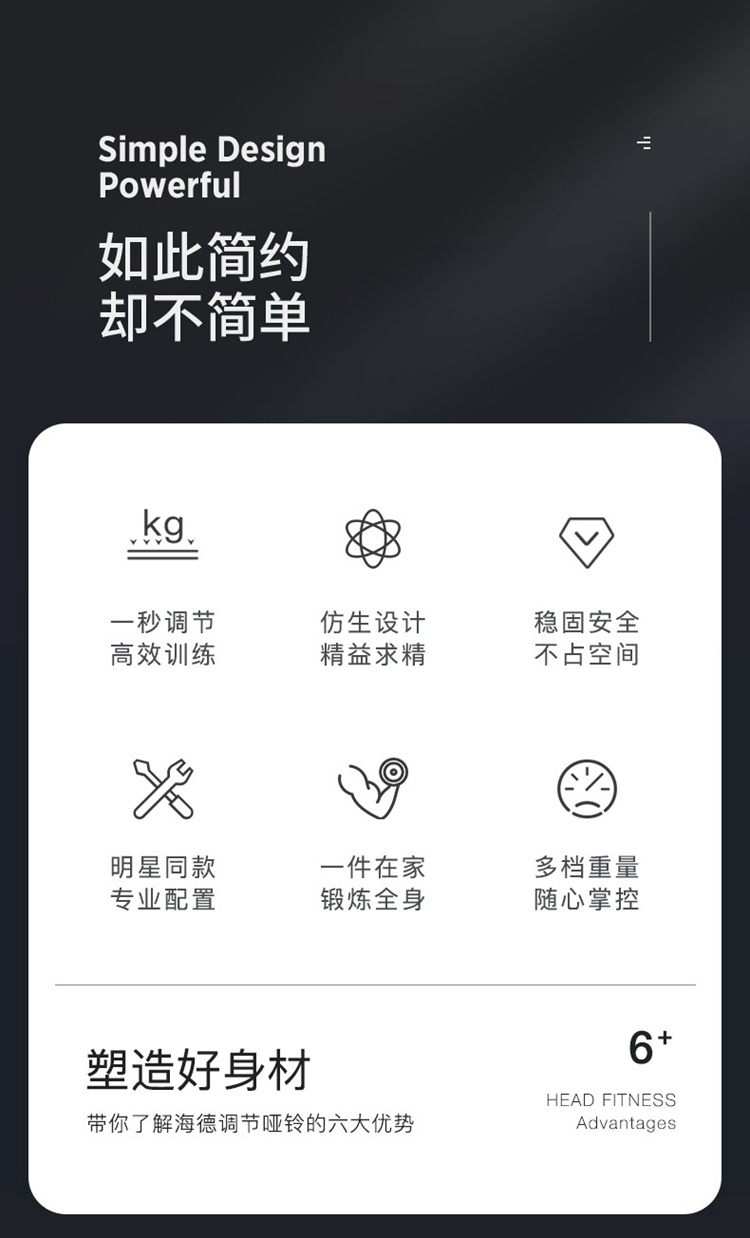 Simple Design
Powerful

如此简约
却不简单

kg

一秒调节
高效训练

仿生设计
精益求精

稳固安全
不占空间

明星同款
专业配置

一件在家
锻炼全身

多档重量
随心掌控

塑造好身材

带你了解海德调节哑铃的六大优势

$6^{+}$
HEAD FITNESS
Advantages