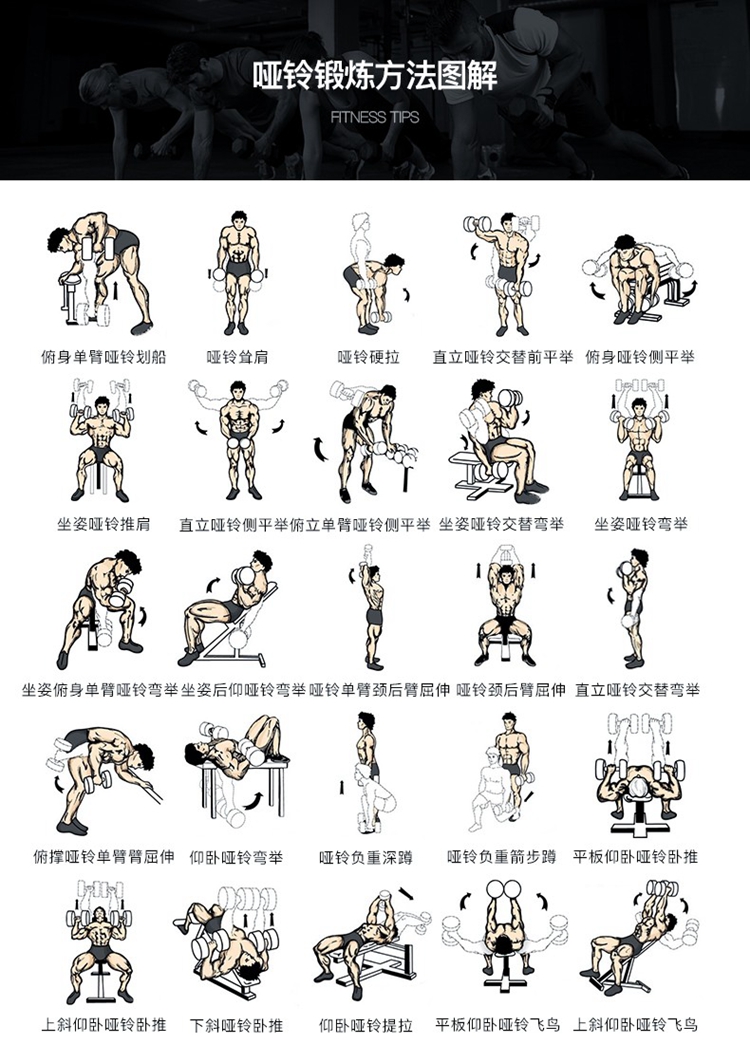 哑铃锻炼方法图解

FITNESS TIPS

俯身单臂哑铃划船
哑铃耸肩
哑铃硬拉
直立哑铃交替前平举
俯身哑铃侧平举

坐姿哑铃推肩
直立哑铃侧平举
俯立单臂哑铃侧平举
坐姿哑铃交替弯举
坐姿哑铃弯举

坐姿俯身单臂哑铃弯举
坐姿后仰哑铃弯举
哑铃单臂颈后臂屈伸
哑铃颈后臂屈伸
直立哑铃交替弯举

俯撑哑铃单臂臂屈伸
仰卧哑铃弯举
哑铃负重深蹲
哑铃负重箭步蹲
平板仰卧哑铃卧推

上斜仰卧哑铃卧推
下斜哑铃卧推
仰卧哑铃提拉
平板仰卧哑铃飞鸟
上斜仰卧哑铃飞鸟