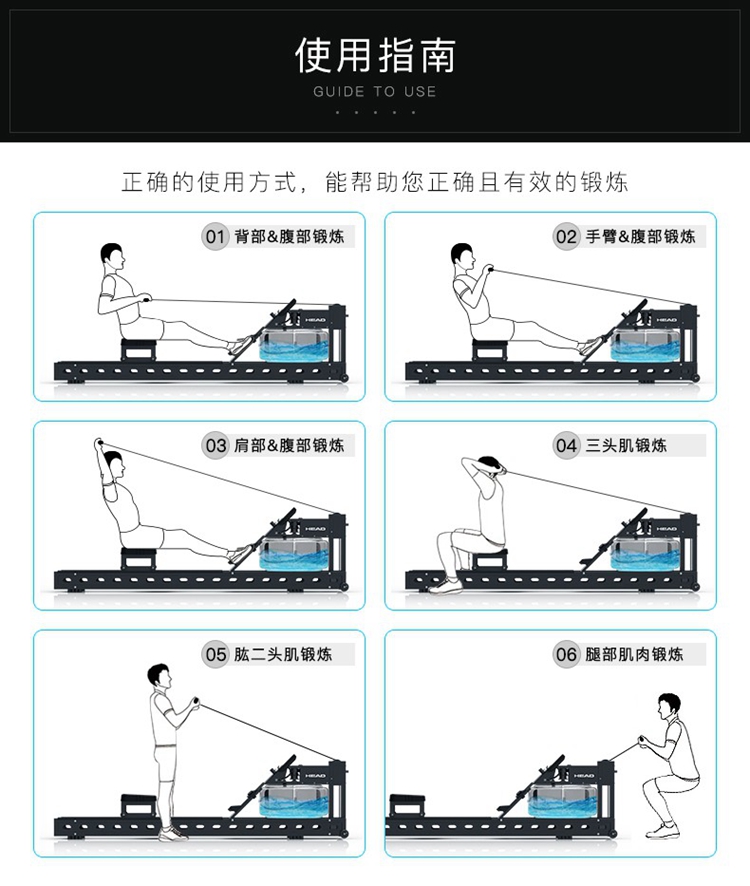 使用指南
GUIDE TO USE

正确的使用方式，能帮助您正确且有效的锻炼

01 背部&腹部锻炼

HEAD

02 手臂&腹部锻炼

HEAD

03 肩部&腹部锻炼

HEAD

04 三头肌锻炼

HEAD

05 肱二头肌锻炼

HEAD

06 腿部肌肉锻炼

HEAD