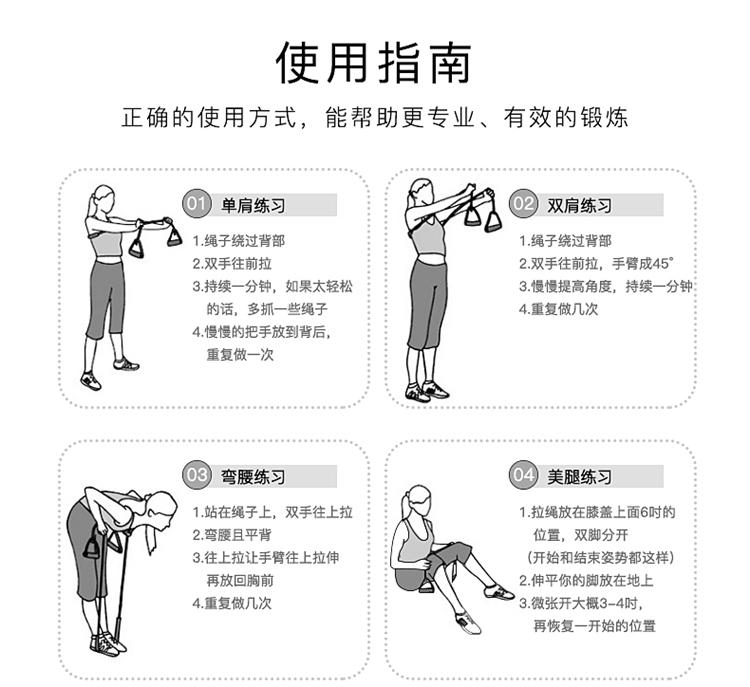 使用指南

正确的使用方式，能帮助更专业、有效的锻炼

01 单肩练习

1.绳子绕过背部
2.双手往前拉
3.持续一分钟，如果太轻松的话，多抓一些绳子
4.慢慢的把手放到背后，重复做一次

02 双肩练习

1.绳子绕过背部
2.双手往前拉，手臂成45°
3.慢慢提高角度，持续一分钟
4.重复做几次

03 弯腰练习

1.站在绳子上，双手往上拉
2.弯腰且平背
3.往上拉让手臂往上拉伸再放回胸前
4.重复做几次

04 美腿练习

1.拉绳放在膝盖上面6吋的位置，双脚分开
（开始和结束姿势都这样）
2.伸平你的脚放在地上
3.微张开大概3-4吋，再恢复一开始的位置