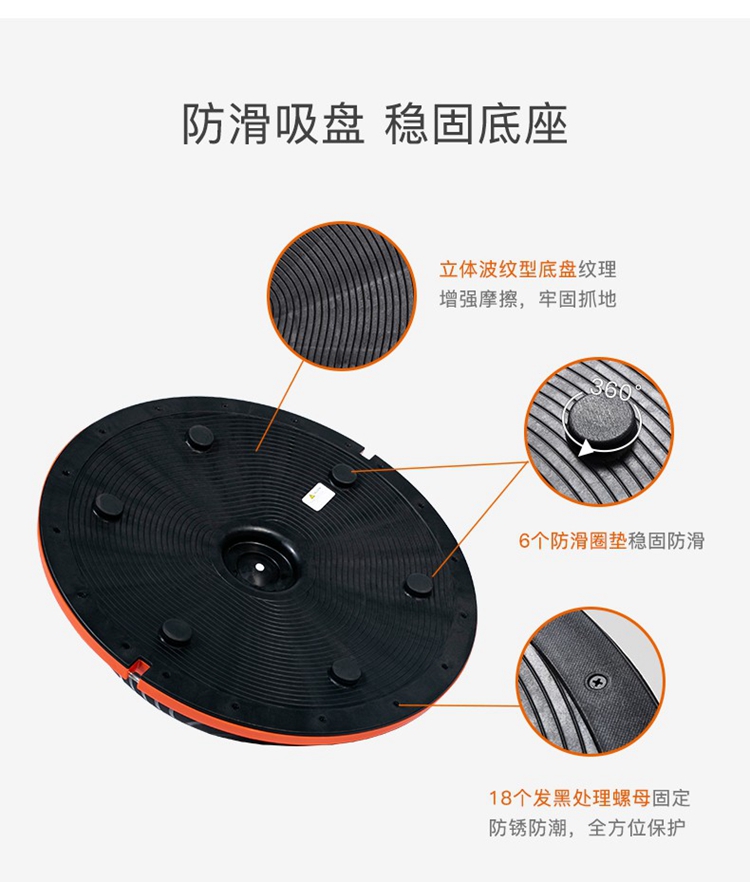 防滑吸盘 稳固底座

立体波纹型底盘纹理
增强摩擦，牢固抓地

360°

6个防滑圈垫稳固防滑

18个发黑处理螺母固定
防锈防潮，全方位保护