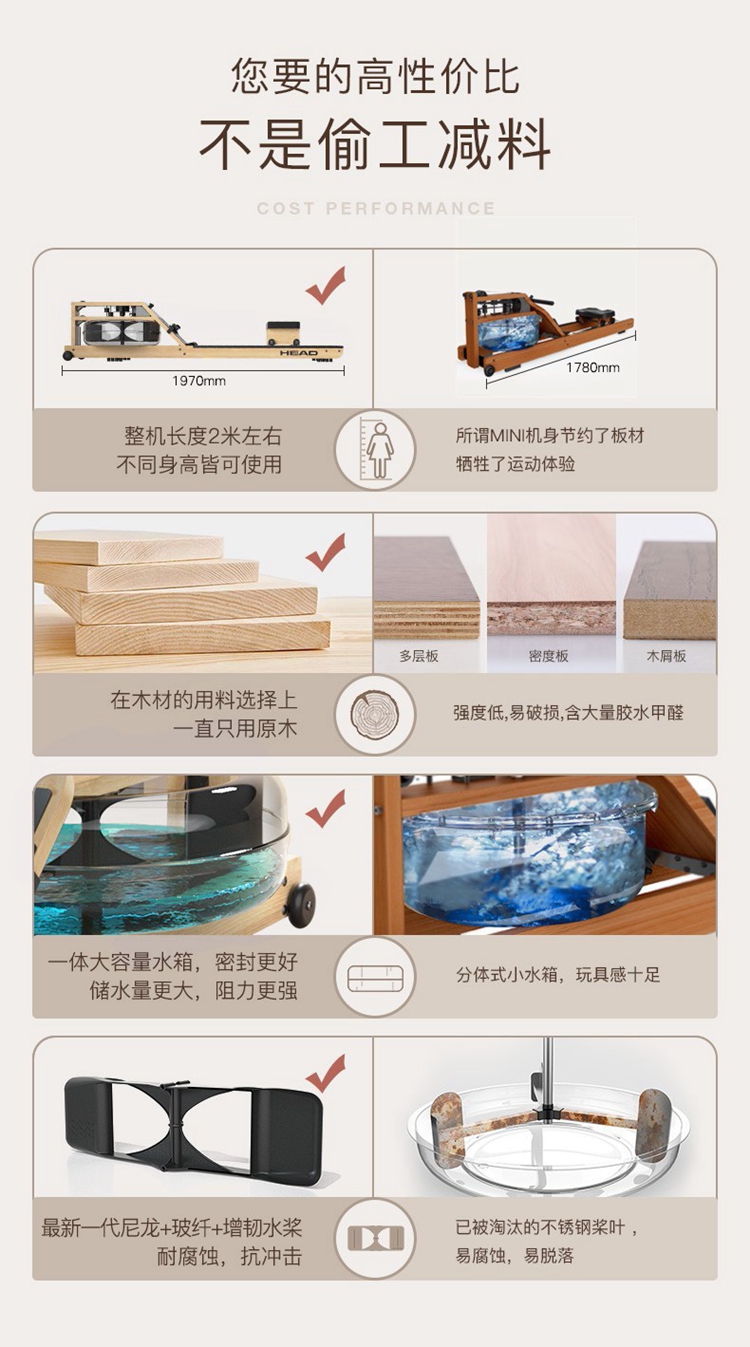 您要的高性价比
不是偷工减料

COST PERFORMANCE

HEAD
1970mm

1780mm

整机长度2米左右
不同身高皆可使用

所谓MINI机身节约了板材
牺牲了运动体验

多层板
密度板
木屑板

在木材的用料选择上
一直只用原木

强度低,易破损,含大量胶水甲醛

一体大容量水箱，密封更好
储水量更大，阻力更强

分体式小水箱，玩具感十足

最新一代尼龙+玻纤+增韧水桨
耐腐蚀，抗冲击

已被淘汰的不锈钢桨叶，
易腐蚀，易脱落