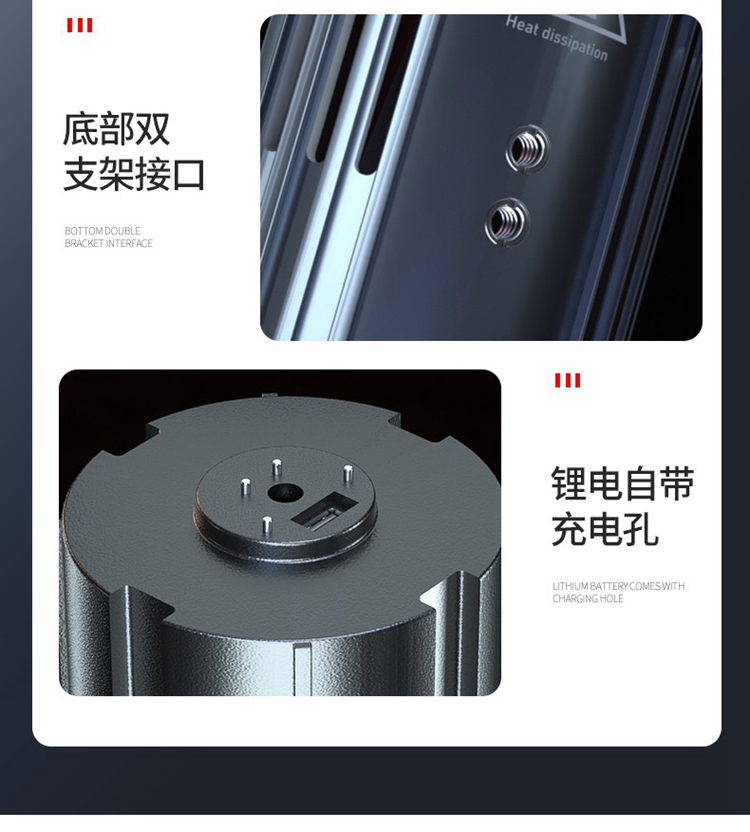 底部双
支架接口

BOTTOM DOUBLE BRACKET INTERFACE

Heat dissipation

锂电自带
充电孔

LITHIUM BATTERY COMES WITH CHARGING HOLE