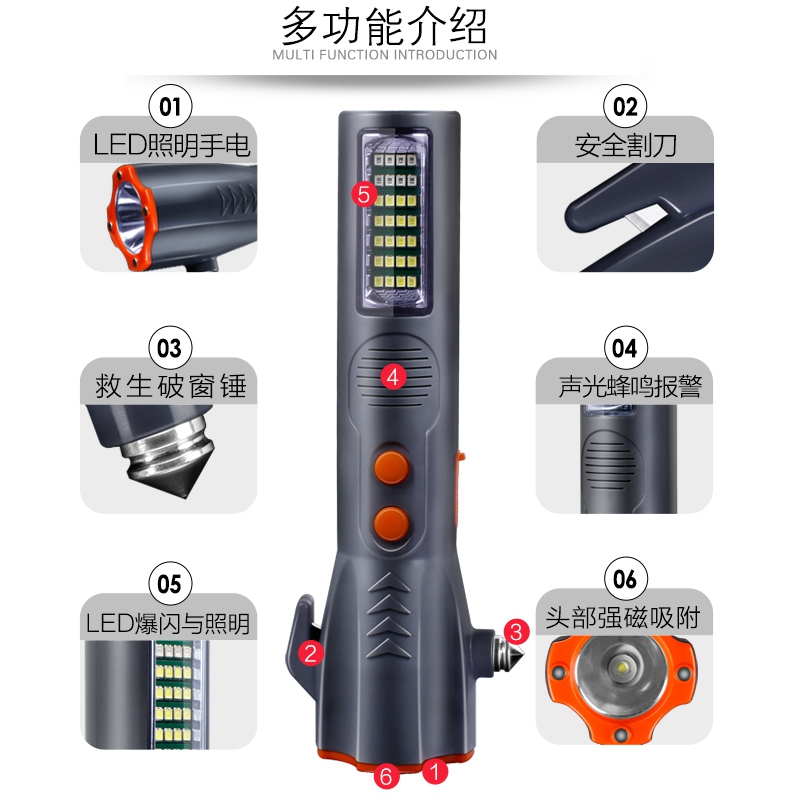 多功能介绍
MULTI FUNCTION INTRODUCTION

01
LED照明手电

02
安全割刀

03
救生破窗锤

04
声光蜂鸣报警

05
LED爆闪与照明

06
头部强磁吸附

5
4
2
3
6
1